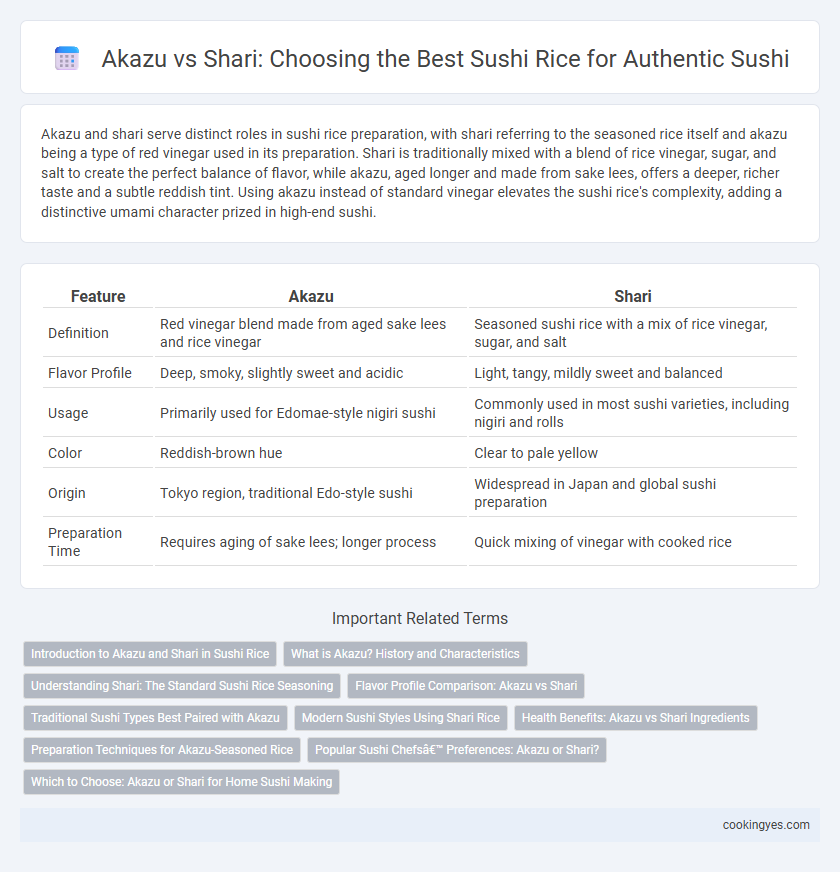 Akazu vs Shari: Choosing the Best Sushi Rice for Authentic Sushi

Akazu and shari serve distinct roles in sushi rice preparation, with shari referring to the seasoned rice itself and akazu being a type of red vinegar used in its preparation. Shari is traditionally mixed with a blend of rice vinegar, sugar, and salt to create the perfect balance of flavor, while akazu, aged longer and made from sake lees, offers a deeper, richer taste and a subtle reddish tint. Using akazu instead of standard vinegar elevates the sushi rice's complexity, adding a distinctive umami character prized in high-end sushi.

| Feature | Akazu | Shari |
|---|---|---|
| Definition | Red vinegar blend made from aged sake lees and rice vinegar | Seasoned sushi rice with a mix of rice vinegar, sugar, and salt |
| Flavor Profile | Deep, smoky, slightly sweet and acidic | Light, tangy, mildly sweet and balanced |
| Usage | Primarily used for Edomae-style nigiri sushi | Commonly used in most sushi varieties, including nigiri and rolls |
| Color | Reddish-brown hue | Clear to pale yellow |
| Origin | Tokyo region, traditional Edo-style sushi | Widespread in Japan and global sushi preparation |
| Preparation Time | Requires aging of sake lees; longer process | Quick mixing of vinegar with cooked rice |

Important Related Terms

Introduction to Akazu and Shari in Sushi Rice
What is Akazu? History and Characteristics
Understanding Shari: The Standard Sushi Rice Seasoning
Flavor Profile Comparison: Akazu vs Shari
Traditional Sushi Types Best Paired with Akazu
Modern Sushi Styles Using Shari Rice
Health Benefits: Akazu vs Shari Ingredients
Preparation Techniques for Akazu-Seasoned Rice
Popular Sushi Chefsâ€™ Preferences: Akazu or Shari?
Which to Choose: Akazu or Shari for Home Sushi Making

cookingyes.com