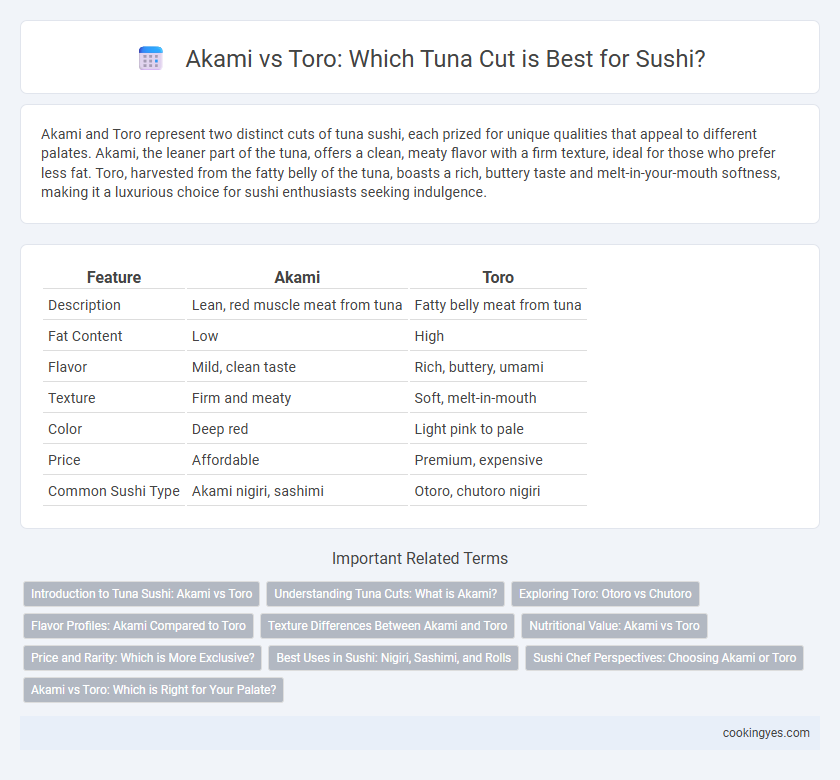 Akami vs Toro: Which Tuna Cut is Best for Sushi?

Akami and Toro represent two distinct cuts of tuna sushi, each prized for unique qualities that appeal to different palates. Akami, the leaner part of the tuna, offers a clean, meaty flavor with a firm texture, ideal for those who prefer less fat. Toro, harvested from the fatty belly of the tuna, boasts a rich, buttery taste and melt-in-your-mouth softness, making it a luxurious choice for sushi enthusiasts seeking indulgence.

| Feature | Akami | Toro |
|---|---|---|
| Description | Lean, red muscle meat from tuna | Fatty belly meat from tuna |
| Fat Content | Low | High |
| Flavor | Mild, clean taste | Rich, buttery, umami |
| Texture | Firm and meaty | Soft, melt-in-mouth |
| Color | Deep red | Light pink to pale |
| Price | Affordable | Premium, expensive |
| Common Sushi Type | Akami nigiri, sashimi | Otoro, chutoro nigiri |

Important Related Terms

Introduction to Tuna Sushi: Akami vs Toro
Understanding Tuna Cuts: What is Akami?
Exploring Toro: Otoro vs Chutoro
Flavor Profiles: Akami Compared to Toro
Texture Differences Between Akami and Toro
Nutritional Value: Akami vs Toro
Price and Rarity: Which is More Exclusive?
Best Uses in Sushi: Nigiri, Sashimi, and Rolls
Sushi Chef Perspectives: Choosing Akami or Toro
Akami vs Toro: Which is Right for Your Palate?

cookingyes.com