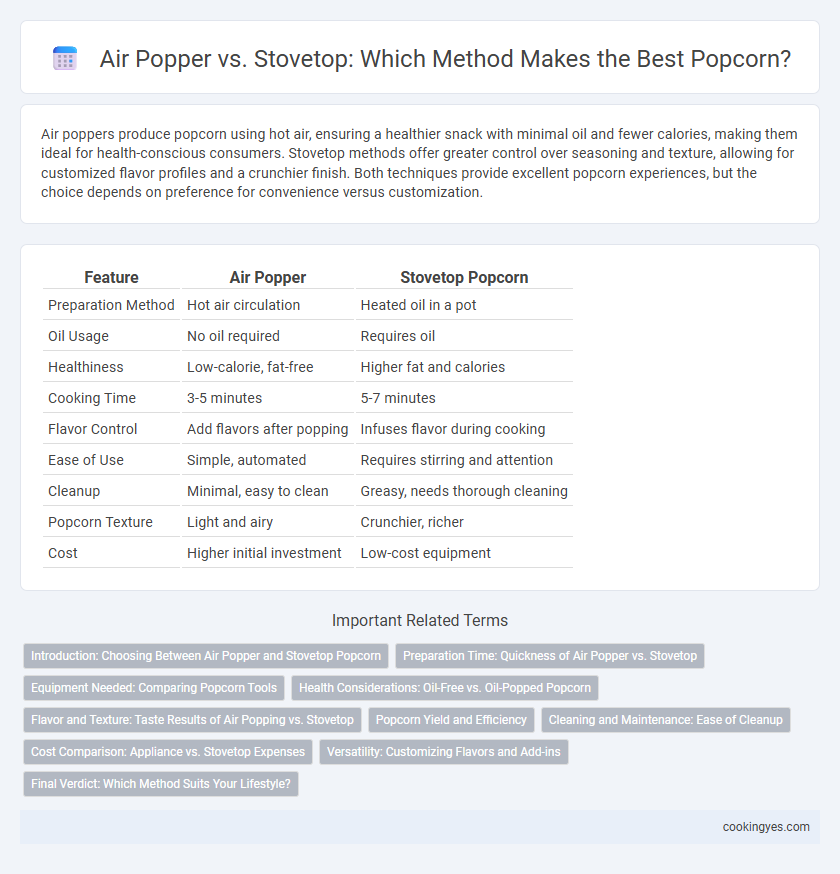 Air Popper vs. Stovetop: Which Method Makes the Best Popcorn?

Air poppers produce popcorn using hot air, ensuring a healthier snack with minimal oil and fewer calories, making them ideal for health-conscious consumers. Stovetop methods offer greater control over seasoning and texture, allowing for customized flavor profiles and a crunchier finish. Both techniques provide excellent popcorn experiences, but the choice depends on preference for convenience versus customization.

| Feature | Air Popper | Stovetop Popcorn |
|---|---|---|
| Preparation Method | Hot air circulation | Heated oil in a pot |
| Oil Usage | No oil required | Requires oil |
| Healthiness | Low-calorie, fat-free | Higher fat and calories |
| Cooking Time | 3-5 minutes | 5-7 minutes |
| Flavor Control | Add flavors after popping | Infuses flavor during cooking |
| Ease of Use | Simple, automated | Requires stirring and attention |
| Cleanup | Minimal, easy to clean | Greasy, needs thorough cleaning |
| Popcorn Texture | Light and airy | Crunchier, richer |
| Cost | Higher initial investment | Low-cost equipment |

Important Related Terms

Introduction: Choosing Between Air Popper and Stovetop Popcorn
Preparation Time: Quickness of Air Popper vs. Stovetop
Equipment Needed: Comparing Popcorn Tools
Health Considerations: Oil-Free vs. Oil-Popped Popcorn
Flavor and Texture: Taste Results of Air Popping vs. Stovetop
Popcorn Yield and Efficiency
Cleaning and Maintenance: Ease of Cleanup
Cost Comparison: Appliance vs. Stovetop Expenses
Versatility: Customizing Flavors and Add-ins
Final Verdict: Which Method Suits Your Lifestyle?

cookingyes.com