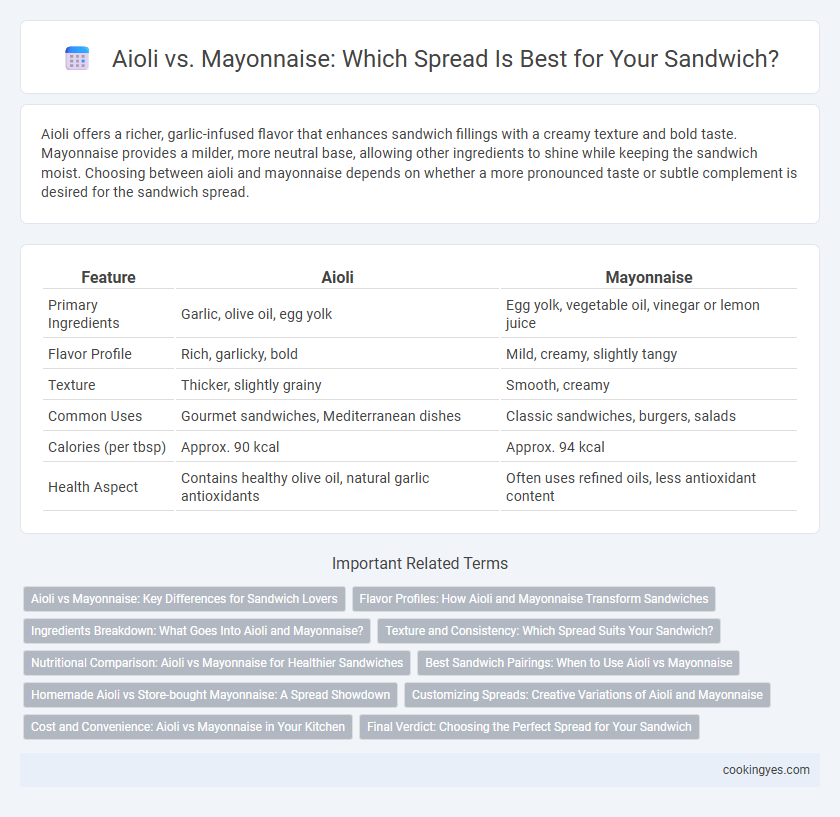 Aioli vs. Mayonnaise: Which Spread Is Best for Your Sandwich?

Aioli offers a richer, garlic-infused flavor that enhances sandwich fillings with a creamy texture and bold taste. Mayonnaise provides a milder, more neutral base, allowing other ingredients to shine while keeping the sandwich moist. Choosing between aioli and mayonnaise depends on whether a more pronounced taste or subtle complement is desired for the sandwich spread.

| Feature | Aioli | Mayonnaise |
|---|---|---|
| Primary Ingredients | Garlic, olive oil, egg yolk | Egg yolk, vegetable oil, vinegar or lemon juice |
| Flavor Profile | Rich, garlicky, bold | Mild, creamy, slightly tangy |
| Texture | Thicker, slightly grainy | Smooth, creamy |
| Common Uses | Gourmet sandwiches, Mediterranean dishes | Classic sandwiches, burgers, salads |
| Calories (per tbsp) | Approx. 90 kcal | Approx. 94 kcal |
| Health Aspect | Contains healthy olive oil, natural garlic antioxidants | Often uses refined oils, less antioxidant content |

Important Related Terms

Aioli vs Mayonnaise: Key Differences for Sandwich Lovers
Flavor Profiles: How Aioli and Mayonnaise Transform Sandwiches
Ingredients Breakdown: What Goes Into Aioli and Mayonnaise?
Texture and Consistency: Which Spread Suits Your Sandwich?
Nutritional Comparison: Aioli vs Mayonnaise for Healthier Sandwiches
Best Sandwich Pairings: When to Use Aioli vs Mayonnaise
Homemade Aioli vs Store-bought Mayonnaise: A Spread Showdown
Customizing Spreads: Creative Variations of Aioli and Mayonnaise
Cost and Convenience: Aioli vs Mayonnaise in Your Kitchen
Final Verdict: Choosing the Perfect Spread for Your Sandwich

cookingyes.com