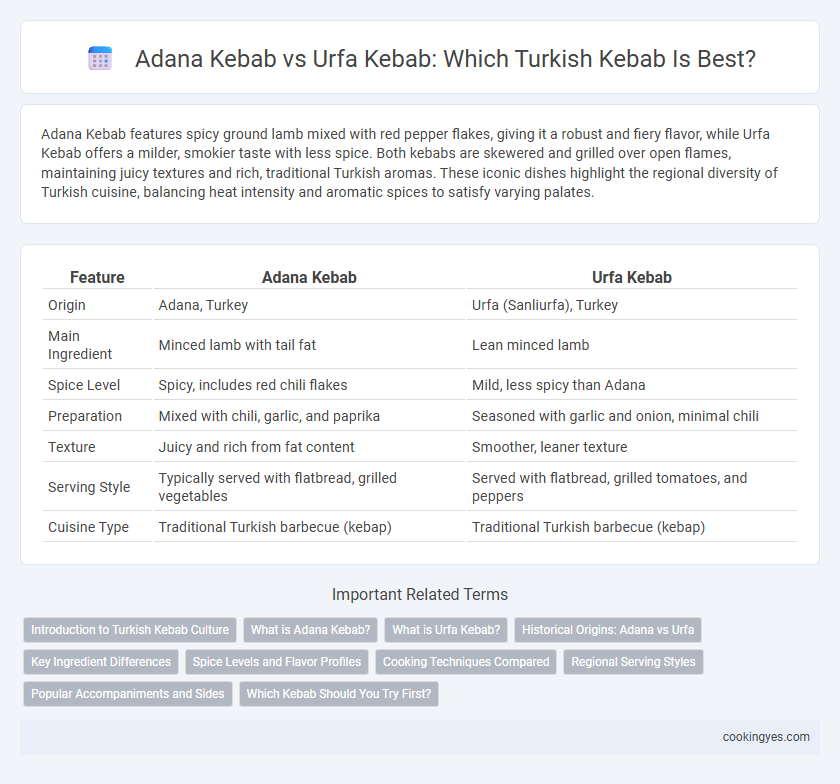 Adana Kebab vs Urfa Kebab: Which Turkish Kebab Is Best?

Adana Kebab features spicy ground lamb mixed with red pepper flakes, giving it a robust and fiery flavor, while Urfa Kebab offers a milder, smokier taste with less spice. Both kebabs are skewered and grilled over open flames, maintaining juicy textures and rich, traditional Turkish aromas. These iconic dishes highlight the regional diversity of Turkish cuisine, balancing heat intensity and aromatic spices to satisfy varying palates.

| Feature | Adana Kebab | Urfa Kebab |
|---|---|---|
| Origin | Adana, Turkey | Urfa (Sanliurfa), Turkey |
| Main Ingredient | Minced lamb with tail fat | Lean minced lamb |
| Spice Level | Spicy, includes red chili flakes | Mild, less spicy than Adana |
| Preparation | Mixed with chili, garlic, and paprika | Seasoned with garlic and onion, minimal chili |
| Texture | Juicy and rich from fat content | Smoother, leaner texture |
| Serving Style | Typically served with flatbread, grilled vegetables | Served with flatbread, grilled tomatoes, and peppers |
| Cuisine Type | Traditional Turkish barbecue (kebap) | Traditional Turkish barbecue (kebap) |

Important Related Terms

Introduction to Turkish Kebab Culture
What is Adana Kebab?
What is Urfa Kebab?
Historical Origins: Adana vs Urfa
Key Ingredient Differences
Spice Levels and Flavor Profiles
Cooking Techniques Compared
Regional Serving Styles
Popular Accompaniments and Sides
Which Kebab Should You Try First?

cookingyes.com