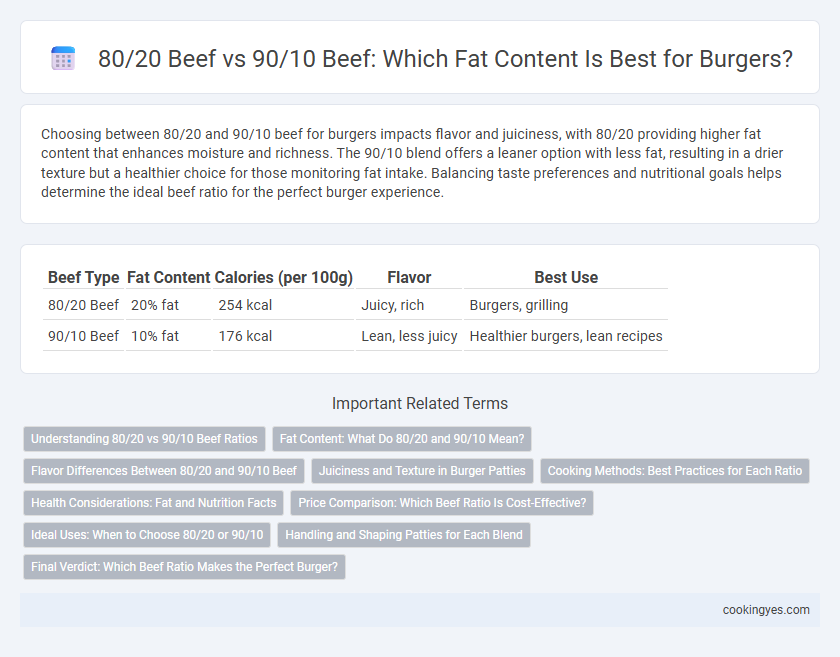 80/20 Beef vs 90/10 Beef: Which Fat Content Is Best for Burgers?

Choosing between 80/20 and 90/10 beef for burgers impacts flavor and juiciness, with 80/20 providing higher fat content that enhances moisture and richness. The 90/10 blend offers a leaner option with less fat, resulting in a drier texture but a healthier choice for those monitoring fat intake. Balancing taste preferences and nutritional goals helps determine the ideal beef ratio for the perfect burger experience.

| Beef Type | Fat Content | Calories (per 100g) | Flavor | Best Use |
|---|---|---|---|---|
| 80/20 Beef | 20% fat | 254 kcal | Juicy, rich | Burgers, grilling |
| 90/10 Beef | 10% fat | 176 kcal | Lean, less juicy | Healthier burgers, lean recipes |

Important Related Terms

Understanding 80/20 vs 90/10 Beef Ratios
Fat Content: What Do 80/20 and 90/10 Mean?
Flavor Differences Between 80/20 and 90/10 Beef
Juiciness and Texture in Burger Patties
Cooking Methods: Best Practices for Each Ratio
Health Considerations: Fat and Nutrition Facts
Price Comparison: Which Beef Ratio Is Cost-Effective?
Ideal Uses: When to Choose 80/20 or 90/10
Handling and Shaping Patties for Each Blend
Final Verdict: Which Beef Ratio Makes the Perfect Burger?

cookingyes.com