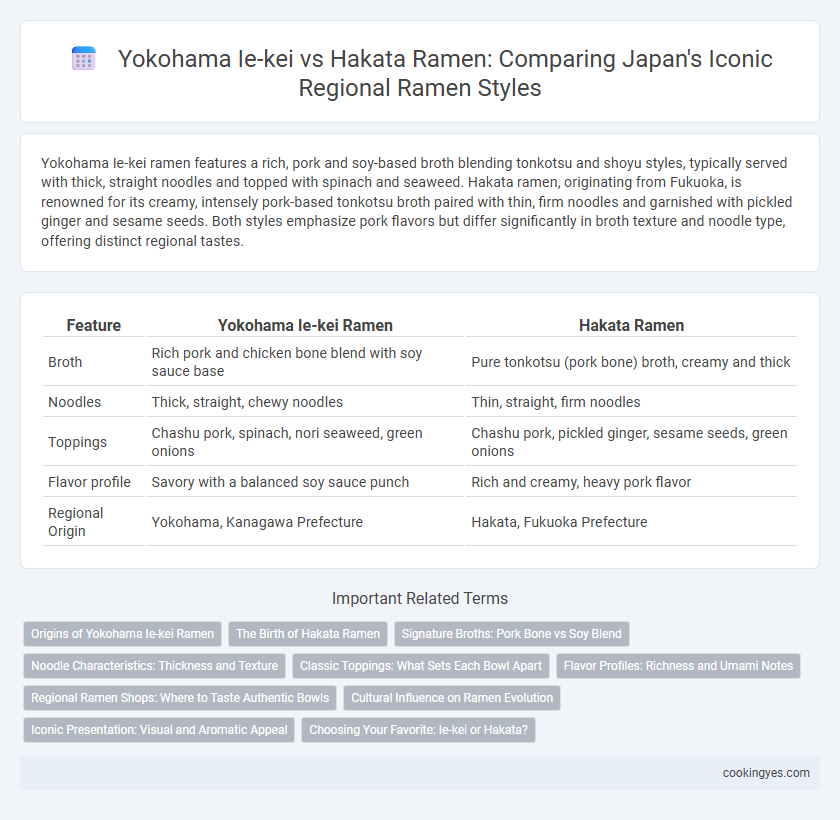 Yokohama Ie-kei vs Hakata Ramen: Comparing Japan's Iconic Regional Ramen Styles

Yokohama Ie-kei ramen features a rich, pork and soy-based broth blending tonkotsu and shoyu styles, typically served with thick, straight noodles and topped with spinach and seaweed. Hakata ramen, originating from Fukuoka, is renowned for its creamy, intensely pork-based tonkotsu broth paired with thin, firm noodles and garnished with pickled ginger and sesame seeds. Both styles emphasize pork flavors but differ significantly in broth texture and noodle type, offering distinct regional tastes.

| Feature | Yokohama Ie-kei Ramen | Hakata Ramen |
|---|---|---|
| Broth | Rich pork and chicken bone blend with soy sauce base | Pure tonkotsu (pork bone) broth, creamy and thick |
| Noodles | Thick, straight, chewy noodles | Thin, straight, firm noodles |
| Toppings | Chashu pork, spinach, nori seaweed, green onions | Chashu pork, pickled ginger, sesame seeds, green onions |
| Flavor profile | Savory with a balanced soy sauce punch | Rich and creamy, heavy pork flavor |
| Regional Origin | Yokohama, Kanagawa Prefecture | Hakata, Fukuoka Prefecture |

Important Related Terms

Origins of Yokohama Ie-kei Ramen
The Birth of Hakata Ramen
Signature Broths: Pork Bone vs Soy Blend
Noodle Characteristics: Thickness and Texture
Classic Toppings: What Sets Each Bowl Apart
Flavor Profiles: Richness and Umami Notes
Regional Ramen Shops: Where to Taste Authentic Bowls
Cultural Influence on Ramen Evolution
Iconic Presentation: Visual and Aromatic Appeal
Choosing Your Favorite: Ie-kei or Hakata?

cookingyes.com