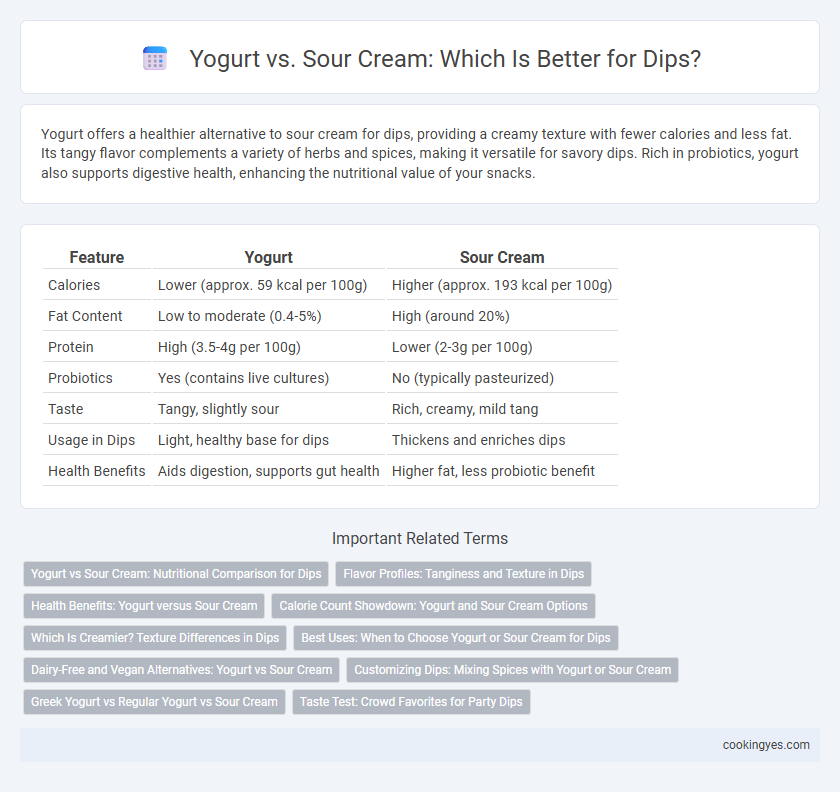 Yogurt vs. Sour Cream: Which Is Better for Dips?

Yogurt offers a healthier alternative to sour cream for dips, providing a creamy texture with fewer calories and less fat. Its tangy flavor complements a variety of herbs and spices, making it versatile for savory dips. Rich in probiotics, yogurt also supports digestive health, enhancing the nutritional value of your snacks.

| Feature | Yogurt | Sour Cream |
|---|---|---|
| Calories | Lower (approx. 59 kcal per 100g) | Higher (approx. 193 kcal per 100g) |
| Fat Content | Low to moderate (0.4-5%) | High (around 20%) |
| Protein | High (3.5-4g per 100g) | Lower (2-3g per 100g) |
| Probiotics | Yes (contains live cultures) | No (typically pasteurized) |
| Taste | Tangy, slightly sour | Rich, creamy, mild tang |
| Usage in Dips | Light, healthy base for dips | Thickens and enriches dips |
| Health Benefits | Aids digestion, supports gut health | Higher fat, less probiotic benefit |

Important Related Terms

Yogurt vs Sour Cream: Nutritional Comparison for Dips
Flavor Profiles: Tanginess and Texture in Dips
Health Benefits: Yogurt versus Sour Cream
Calorie Count Showdown: Yogurt and Sour Cream Options
Which Is Creamier? Texture Differences in Dips
Best Uses: When to Choose Yogurt or Sour Cream for Dips
Dairy-Free and Vegan Alternatives: Yogurt vs Sour Cream
Customizing Dips: Mixing Spices with Yogurt or Sour Cream
Greek Yogurt vs Regular Yogurt vs Sour Cream
Taste Test: Crowd Favorites for Party Dips

cookingyes.com