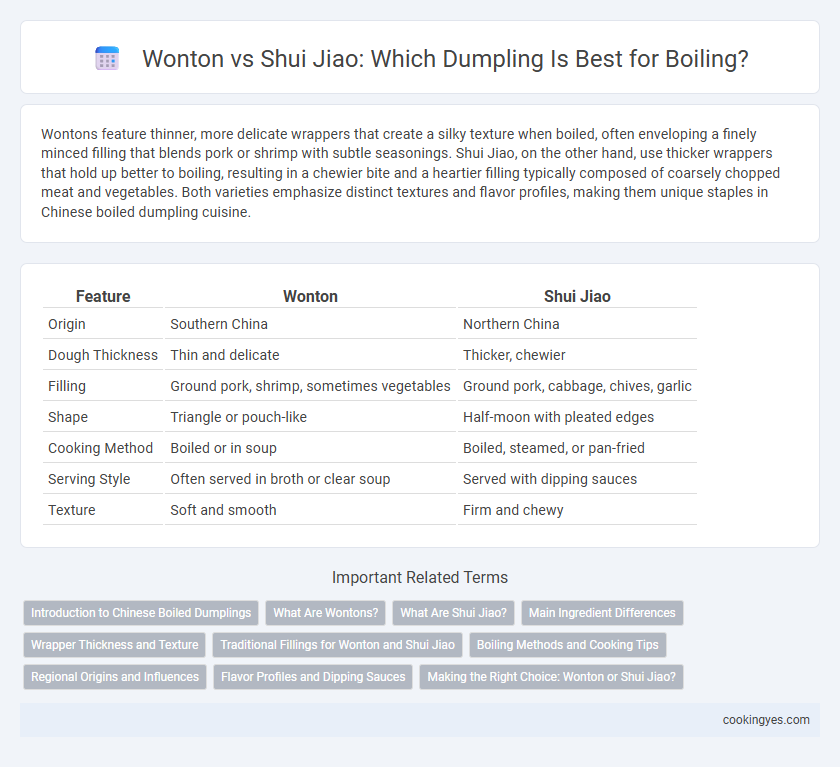 Wonton vs Shui Jiao: Which Dumpling Is Best for Boiling?

Wontons feature thinner, more delicate wrappers that create a silky texture when boiled, often enveloping a finely minced filling that blends pork or shrimp with subtle seasonings. Shui Jiao, on the other hand, use thicker wrappers that hold up better to boiling, resulting in a chewier bite and a heartier filling typically composed of coarsely chopped meat and vegetables. Both varieties emphasize distinct textures and flavor profiles, making them unique staples in Chinese boiled dumpling cuisine.

| Feature | Wonton | Shui Jiao |
|---|---|---|
| Origin | Southern China | Northern China |
| Dough Thickness | Thin and delicate | Thicker, chewier |
| Filling | Ground pork, shrimp, sometimes vegetables | Ground pork, cabbage, chives, garlic |
| Shape | Triangle or pouch-like | Half-moon with pleated edges |
| Cooking Method | Boiled or in soup | Boiled, steamed, or pan-fried |
| Serving Style | Often served in broth or clear soup | Served with dipping sauces |
| Texture | Soft and smooth | Firm and chewy |

Important Related Terms

Introduction to Chinese Boiled Dumplings
What Are Wontons?
What Are Shui Jiao?
Main Ingredient Differences
Wrapper Thickness and Texture
Traditional Fillings for Wonton and Shui Jiao
Boiling Methods and Cooking Tips
Regional Origins and Influences
Flavor Profiles and Dipping Sauces
Making the Right Choice: Wonton or Shui Jiao?

cookingyes.com