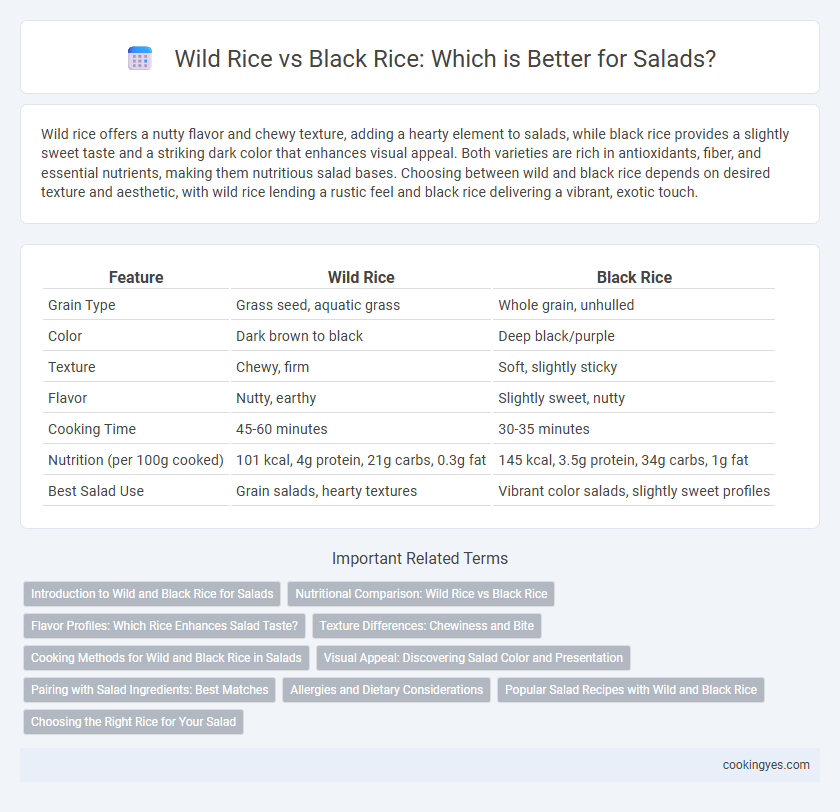 Wild Rice vs Black Rice: Which is Better for Salads?

Wild rice offers a nutty flavor and chewy texture, adding a hearty element to salads, while black rice provides a slightly sweet taste and a striking dark color that enhances visual appeal. Both varieties are rich in antioxidants, fiber, and essential nutrients, making them nutritious salad bases. Choosing between wild and black rice depends on desired texture and aesthetic, with wild rice lending a rustic feel and black rice delivering a vibrant, exotic touch.

| Feature | Wild Rice | Black Rice |
|---|---|---|
| Grain Type | Grass seed, aquatic grass | Whole grain, unhulled |
| Color | Dark brown to black | Deep black/purple |
| Texture | Chewy, firm | Soft, slightly sticky |
| Flavor | Nutty, earthy | Slightly sweet, nutty |
| Cooking Time | 45-60 minutes | 30-35 minutes |
| Nutrition (per 100g cooked) | 101 kcal, 4g protein, 21g carbs, 0.3g fat | 145 kcal, 3.5g protein, 34g carbs, 1g fat |
| Best Salad Use | Grain salads, hearty textures | Vibrant color salads, slightly sweet profiles |

Important Related Terms

Introduction to Wild and Black Rice for Salads
Nutritional Comparison: Wild Rice vs Black Rice
Flavor Profiles: Which Rice Enhances Salad Taste?
Texture Differences: Chewiness and Bite
Cooking Methods for Wild and Black Rice in Salads
Visual Appeal: Discovering Salad Color and Presentation
Pairing with Salad Ingredients: Best Matches
Allergies and Dietary Considerations
Popular Salad Recipes with Wild and Black Rice
Choosing the Right Rice for Your Salad

cookingyes.com