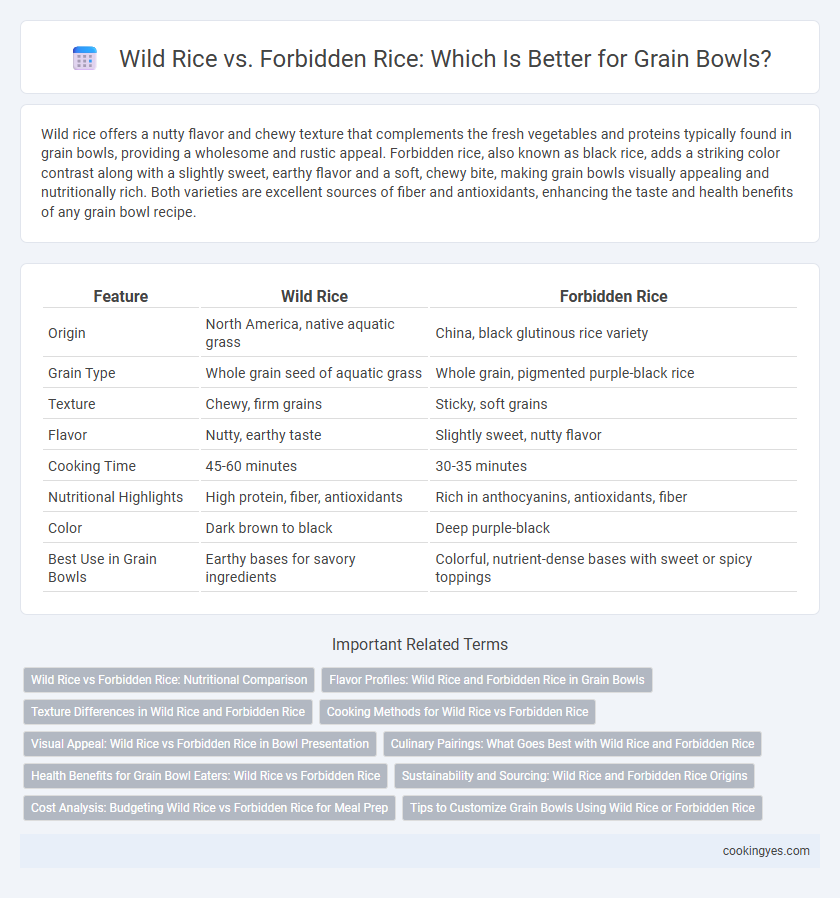 Wild Rice vs. Forbidden Rice: Which Is Better for Grain Bowls?

Wild rice offers a nutty flavor and chewy texture that complements the fresh vegetables and proteins typically found in grain bowls, providing a wholesome and rustic appeal. Forbidden rice, also known as black rice, adds a striking color contrast along with a slightly sweet, earthy flavor and a soft, chewy bite, making grain bowls visually appealing and nutritionally rich. Both varieties are excellent sources of fiber and antioxidants, enhancing the taste and health benefits of any grain bowl recipe.

| Feature | Wild Rice | Forbidden Rice |
|---|---|---|
| Origin | North America, native aquatic grass | China, black glutinous rice variety |
| Grain Type | Whole grain seed of aquatic grass | Whole grain, pigmented purple-black rice |
| Texture | Chewy, firm grains | Sticky, soft grains |
| Flavor | Nutty, earthy taste | Slightly sweet, nutty flavor |
| Cooking Time | 45-60 minutes | 30-35 minutes |
| Nutritional Highlights | High protein, fiber, antioxidants | Rich in anthocyanins, antioxidants, fiber |
| Color | Dark brown to black | Deep purple-black |
| Best Use in Grain Bowls | Earthy bases for savory ingredients | Colorful, nutrient-dense bases with sweet or spicy toppings |

Important Related Terms

Wild Rice vs Forbidden Rice: Nutritional Comparison
Flavor Profiles: Wild Rice and Forbidden Rice in Grain Bowls
Texture Differences in Wild Rice and Forbidden Rice
Cooking Methods for Wild Rice vs Forbidden Rice
Visual Appeal: Wild Rice vs Forbidden Rice in Bowl Presentation
Culinary Pairings: What Goes Best with Wild Rice and Forbidden Rice
Health Benefits for Grain Bowl Eaters: Wild Rice vs Forbidden Rice
Sustainability and Sourcing: Wild Rice and Forbidden Rice Origins
Cost Analysis: Budgeting Wild Rice vs Forbidden Rice for Meal Prep
Tips to Customize Grain Bowls Using Wild Rice or Forbidden Rice

cookingyes.com