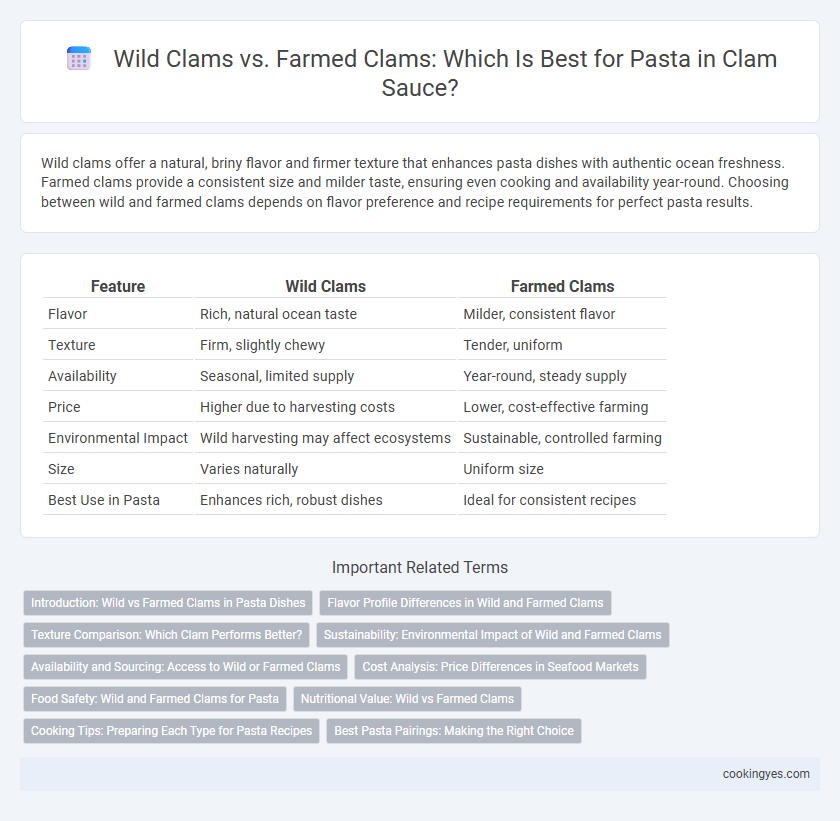 Wild Clams vs. Farmed Clams: Which Is Best for Pasta in Clam Sauce?

Wild clams offer a natural, briny flavor and firmer texture that enhances pasta dishes with authentic ocean freshness. Farmed clams provide a consistent size and milder taste, ensuring even cooking and availability year-round. Choosing between wild and farmed clams depends on flavor preference and recipe requirements for perfect pasta results.

| Feature | Wild Clams | Farmed Clams |
|---|---|---|
| Flavor | Rich, natural ocean taste | Milder, consistent flavor |
| Texture | Firm, slightly chewy | Tender, uniform |
| Availability | Seasonal, limited supply | Year-round, steady supply |
| Price | Higher due to harvesting costs | Lower, cost-effective farming |
| Environmental Impact | Wild harvesting may affect ecosystems | Sustainable, controlled farming |
| Size | Varies naturally | Uniform size |
| Best Use in Pasta | Enhances rich, robust dishes | Ideal for consistent recipes |

Important Related Terms

Introduction: Wild vs Farmed Clams in Pasta Dishes
Flavor Profile Differences in Wild and Farmed Clams
Texture Comparison: Which Clam Performs Better?
Sustainability: Environmental Impact of Wild and Farmed Clams
Availability and Sourcing: Access to Wild or Farmed Clams
Cost Analysis: Price Differences in Seafood Markets
Food Safety: Wild and Farmed Clams for Pasta
Nutritional Value: Wild vs Farmed Clams
Cooking Tips: Preparing Each Type for Pasta Recipes
Best Pasta Pairings: Making the Right Choice

cookingyes.com