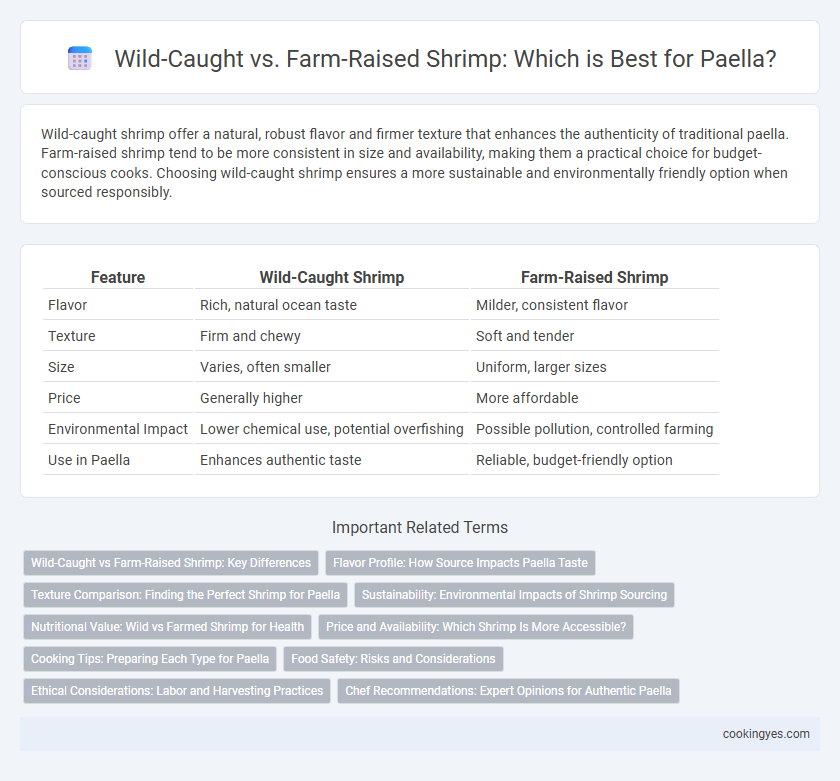 Wild-Caught vs. Farm-Raised Shrimp: Which is Best for Paella?

Wild-caught shrimp offer a natural, robust flavor and firmer texture that enhances the authenticity of traditional paella. Farm-raised shrimp tend to be more consistent in size and availability, making them a practical choice for budget-conscious cooks. Choosing wild-caught shrimp ensures a more sustainable and environmentally friendly option when sourced responsibly.

| Feature | Wild-Caught Shrimp | Farm-Raised Shrimp |
|---|---|---|
| Flavor | Rich, natural ocean taste | Milder, consistent flavor |
| Texture | Firm and chewy | Soft and tender |
| Size | Varies, often smaller | Uniform, larger sizes |
| Price | Generally higher | More affordable |
| Environmental Impact | Lower chemical use, potential overfishing | Possible pollution, controlled farming |
| Use in Paella | Enhances authentic taste | Reliable, budget-friendly option |

Important Related Terms

Wild-Caught vs Farm-Raised Shrimp: Key Differences
Flavor Profile: How Source Impacts Paella Taste
Texture Comparison: Finding the Perfect Shrimp for Paella
Sustainability: Environmental Impacts of Shrimp Sourcing
Nutritional Value: Wild vs Farmed Shrimp for Health
Price and Availability: Which Shrimp Is More Accessible?
Cooking Tips: Preparing Each Type for Paella
Food Safety: Risks and Considerations
Ethical Considerations: Labor and Harvesting Practices
Chef Recommendations: Expert Opinions for Authentic Paella

cookingyes.com