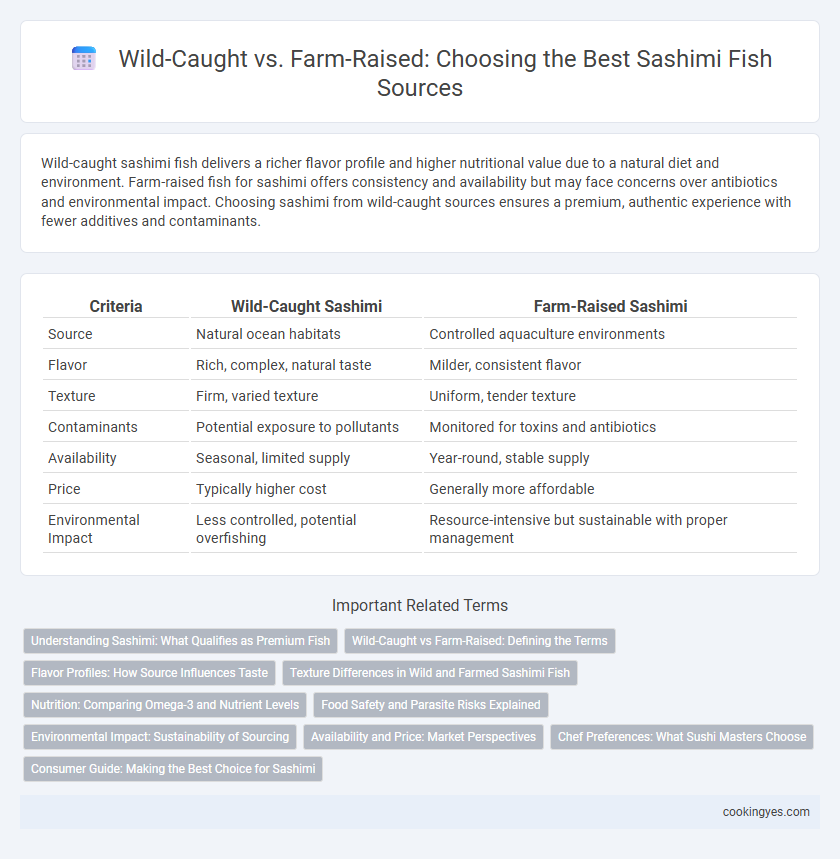 Wild-Caught vs. Farm-Raised: Choosing the Best Sashimi Fish Sources

Wild-caught sashimi fish delivers a richer flavor profile and higher nutritional value due to a natural diet and environment. Farm-raised fish for sashimi offers consistency and availability but may face concerns over antibiotics and environmental impact. Choosing sashimi from wild-caught sources ensures a premium, authentic experience with fewer additives and contaminants.

| Criteria | Wild-Caught Sashimi | Farm-Raised Sashimi |
|---|---|---|
| Source | Natural ocean habitats | Controlled aquaculture environments |
| Flavor | Rich, complex, natural taste | Milder, consistent flavor |
| Texture | Firm, varied texture | Uniform, tender texture |
| Contaminants | Potential exposure to pollutants | Monitored for toxins and antibiotics |
| Availability | Seasonal, limited supply | Year-round, stable supply |
| Price | Typically higher cost | Generally more affordable |
| Environmental Impact | Less controlled, potential overfishing | Resource-intensive but sustainable with proper management |

Important Related Terms

Understanding Sashimi: What Qualifies as Premium Fish
Wild-Caught vs Farm-Raised: Defining the Terms
Flavor Profiles: How Source Influences Taste
Texture Differences in Wild and Farmed Sashimi Fish
Nutrition: Comparing Omega-3 and Nutrient Levels
Food Safety and Parasite Risks Explained
Environmental Impact: Sustainability of Sourcing
Availability and Price: Market Perspectives
Chef Preferences: What Sushi Masters Choose
Consumer Guide: Making the Best Choice for Sashimi

cookingyes.com