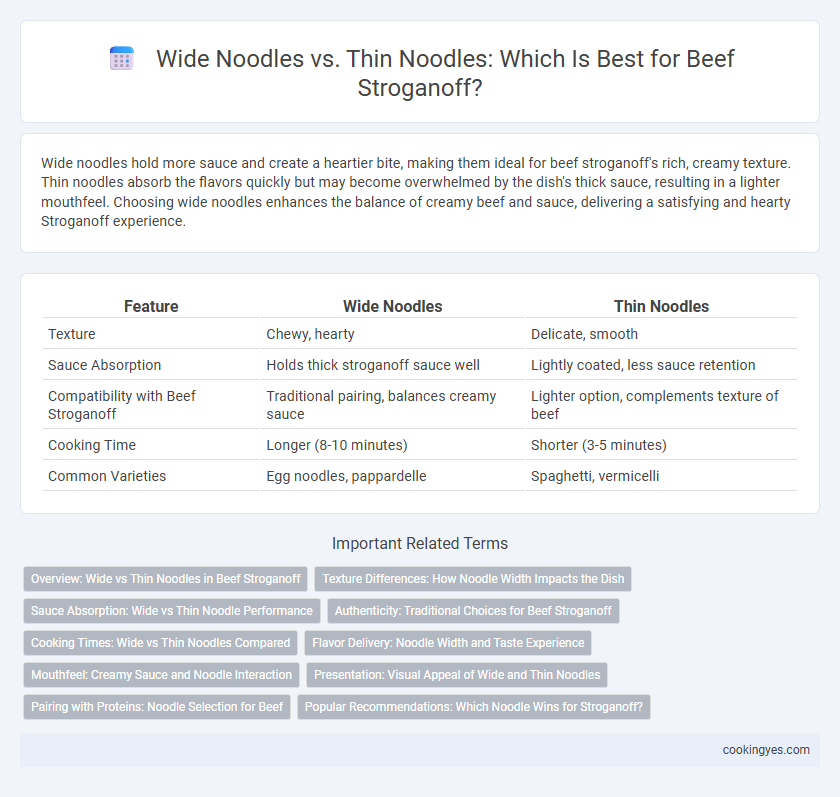 Wide Noodles vs. Thin Noodles: Which Is Best for Beef Stroganoff?

Wide noodles hold more sauce and create a heartier bite, making them ideal for beef stroganoff's rich, creamy texture. Thin noodles absorb the flavors quickly but may become overwhelmed by the dish's thick sauce, resulting in a lighter mouthfeel. Choosing wide noodles enhances the balance of creamy beef and sauce, delivering a satisfying and hearty Stroganoff experience.

| Feature | Wide Noodles | Thin Noodles |
|---|---|---|
| Texture | Chewy, hearty | Delicate, smooth |
| Sauce Absorption | Holds thick stroganoff sauce well | Lightly coated, less sauce retention |
| Compatibility with Beef Stroganoff | Traditional pairing, balances creamy sauce | Lighter option, complements texture of beef |
| Cooking Time | Longer (8-10 minutes) | Shorter (3-5 minutes) |
| Common Varieties | Egg noodles, pappardelle | Spaghetti, vermicelli |

Important Related Terms

Overview: Wide vs Thin Noodles in Beef Stroganoff
Texture Differences: How Noodle Width Impacts the Dish
Sauce Absorption: Wide vs Thin Noodle Performance
Authenticity: Traditional Choices for Beef Stroganoff
Cooking Times: Wide vs Thin Noodles Compared
Flavor Delivery: Noodle Width and Taste Experience
Mouthfeel: Creamy Sauce and Noodle Interaction
Presentation: Visual Appeal of Wide and Thin Noodles
Pairing with Proteins: Noodle Selection for Beef
Popular Recommendations: Which Noodle Wins for Stroganoff?

cookingyes.com