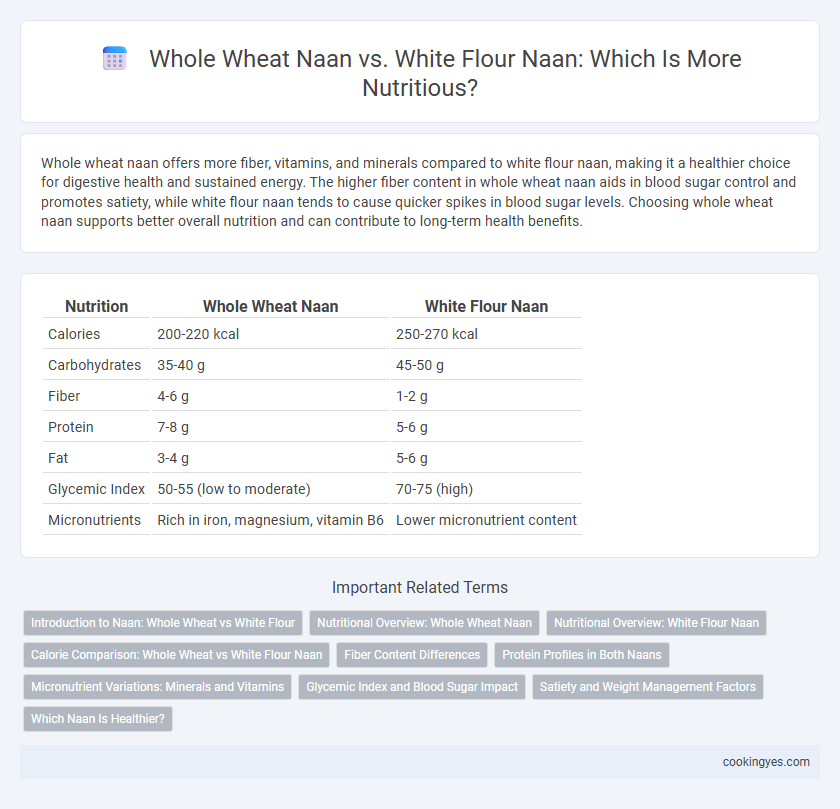 Whole Wheat Naan vs. White Flour Naan: Which Is More Nutritious?

Whole wheat naan offers more fiber, vitamins, and minerals compared to white flour naan, making it a healthier choice for digestive health and sustained energy. The higher fiber content in whole wheat naan aids in blood sugar control and promotes satiety, while white flour naan tends to cause quicker spikes in blood sugar levels. Choosing whole wheat naan supports better overall nutrition and can contribute to long-term health benefits.

| Nutrition | Whole Wheat Naan | White Flour Naan |
|---|---|---|
| Calories | 200-220 kcal | 250-270 kcal |
| Carbohydrates | 35-40 g | 45-50 g |
| Fiber | 4-6 g | 1-2 g |
| Protein | 7-8 g | 5-6 g |
| Fat | 3-4 g | 5-6 g |
| Glycemic Index | 50-55 (low to moderate) | 70-75 (high) |
| Micronutrients | Rich in iron, magnesium, vitamin B6 | Lower micronutrient content |

Important Related Terms

Introduction to Naan: Whole Wheat vs White Flour
Nutritional Overview: Whole Wheat Naan
Nutritional Overview: White Flour Naan
Calorie Comparison: Whole Wheat vs White Flour Naan
Fiber Content Differences
Protein Profiles in Both Naans
Micronutrient Variations: Minerals and Vitamins
Glycemic Index and Blood Sugar Impact
Satiety and Weight Management Factors
Which Naan Is Healthier?

cookingyes.com