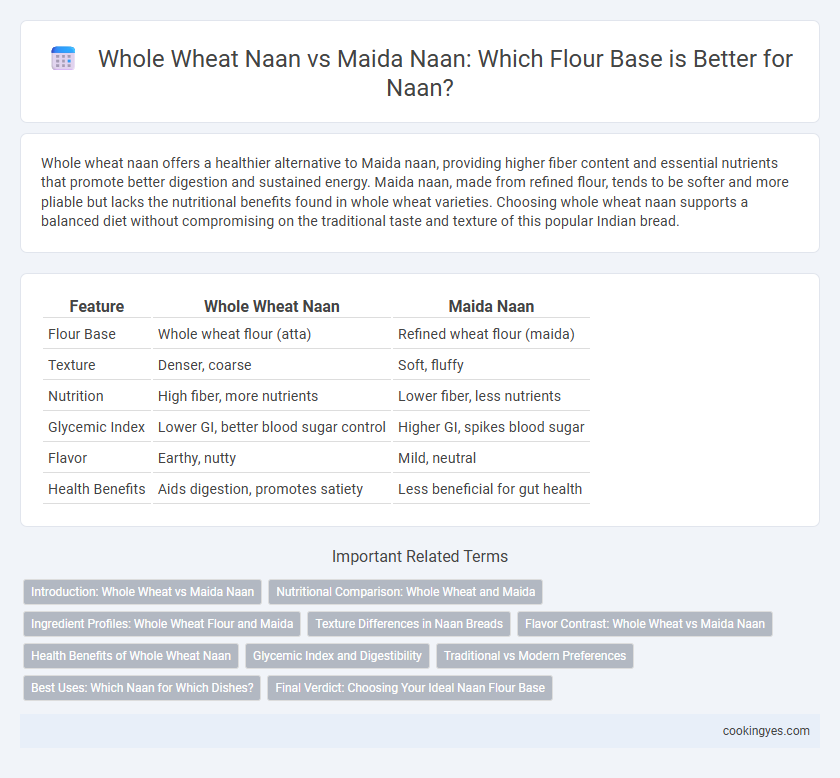 Whole Wheat Naan vs Maida Naan: Which Flour Base is Better for Naan?

Whole wheat naan offers a healthier alternative to Maida naan, providing higher fiber content and essential nutrients that promote better digestion and sustained energy. Maida naan, made from refined flour, tends to be softer and more pliable but lacks the nutritional benefits found in whole wheat varieties. Choosing whole wheat naan supports a balanced diet without compromising on the traditional taste and texture of this popular Indian bread.

| Feature | Whole Wheat Naan | Maida Naan |
|---|---|---|
| Flour Base | Whole wheat flour (atta) | Refined wheat flour (maida) |
| Texture | Denser, coarse | Soft, fluffy |
| Nutrition | High fiber, more nutrients | Lower fiber, less nutrients |
| Glycemic Index | Lower GI, better blood sugar control | Higher GI, spikes blood sugar |
| Flavor | Earthy, nutty | Mild, neutral |
| Health Benefits | Aids digestion, promotes satiety | Less beneficial for gut health |

Important Related Terms

Introduction: Whole Wheat vs Maida Naan
Nutritional Comparison: Whole Wheat and Maida
Ingredient Profiles: Whole Wheat Flour and Maida
Texture Differences in Naan Breads
Flavor Contrast: Whole Wheat vs Maida Naan
Health Benefits of Whole Wheat Naan
Glycemic Index and Digestibility
Traditional vs Modern Preferences
Best Uses: Which Naan for Which Dishes?
Final Verdict: Choosing Your Ideal Naan Flour Base

cookingyes.com