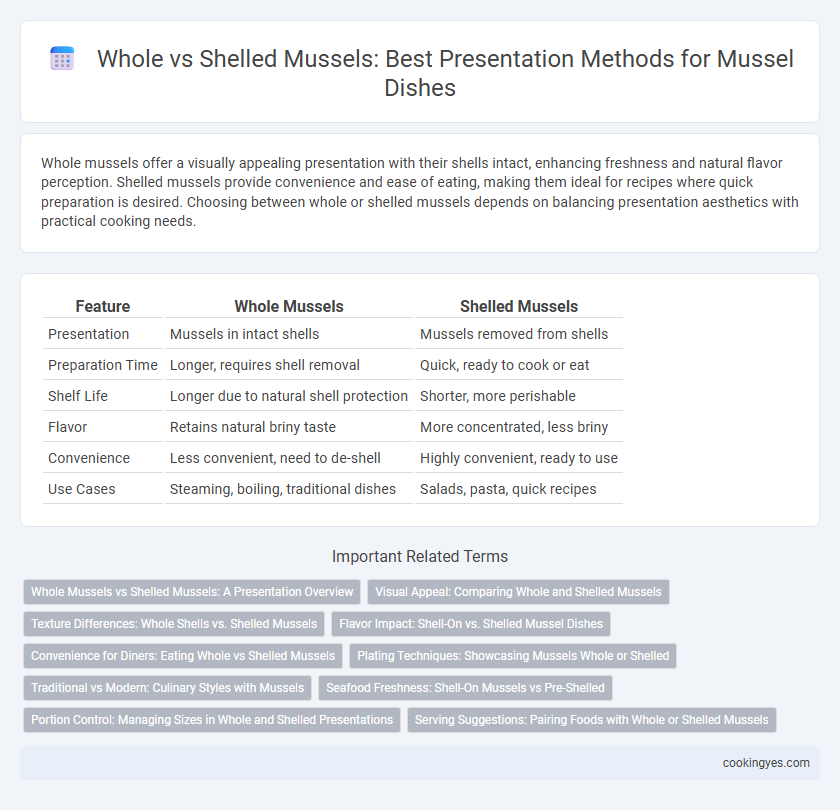 Whole vs Shelled Mussels: Best Presentation Methods for Mussel Dishes

Whole mussels offer a visually appealing presentation with their shells intact, enhancing freshness and natural flavor perception. Shelled mussels provide convenience and ease of eating, making them ideal for recipes where quick preparation is desired. Choosing between whole or shelled mussels depends on balancing presentation aesthetics with practical cooking needs.

| Feature | Whole Mussels | Shelled Mussels |
|---|---|---|
| Presentation | Mussels in intact shells | Mussels removed from shells |
| Preparation Time | Longer, requires shell removal | Quick, ready to cook or eat |
| Shelf Life | Longer due to natural shell protection | Shorter, more perishable |
| Flavor | Retains natural briny taste | More concentrated, less briny |
| Convenience | Less convenient, need to de-shell | Highly convenient, ready to use |
| Use Cases | Steaming, boiling, traditional dishes | Salads, pasta, quick recipes |

Important Related Terms

Whole Mussels vs Shelled Mussels: A Presentation Overview
Visual Appeal: Comparing Whole and Shelled Mussels
Texture Differences: Whole Shells vs. Shelled Mussels
Flavor Impact: Shell-On vs. Shelled Mussel Dishes
Convenience for Diners: Eating Whole vs Shelled Mussels
Plating Techniques: Showcasing Mussels Whole or Shelled
Traditional vs Modern: Culinary Styles with Mussels
Seafood Freshness: Shell-On Mussels vs Pre-Shelled
Portion Control: Managing Sizes in Whole and Shelled Presentations
Serving Suggestions: Pairing Foods with Whole or Shelled Mussels

cookingyes.com