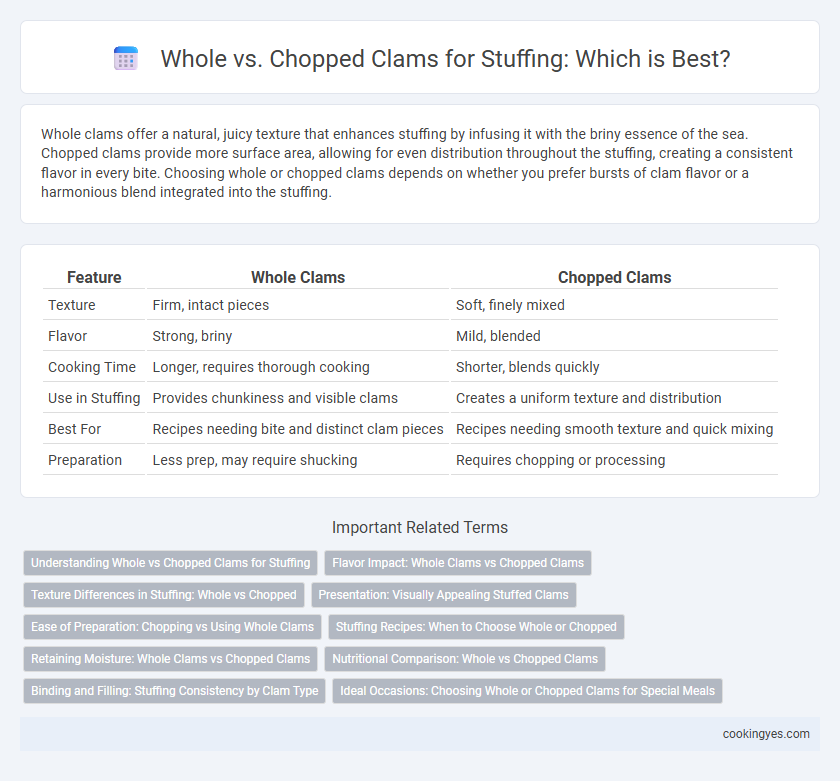 Whole vs. Chopped Clams for Stuffing: Which is Best?

Whole clams offer a natural, juicy texture that enhances stuffing by infusing it with the briny essence of the sea. Chopped clams provide more surface area, allowing for even distribution throughout the stuffing, creating a consistent flavor in every bite. Choosing whole or chopped clams depends on whether you prefer bursts of clam flavor or a harmonious blend integrated into the stuffing.

| Feature | Whole Clams | Chopped Clams |
|---|---|---|
| Texture | Firm, intact pieces | Soft, finely mixed |
| Flavor | Strong, briny | Mild, blended |
| Cooking Time | Longer, requires thorough cooking | Shorter, blends quickly |
| Use in Stuffing | Provides chunkiness and visible clams | Creates a uniform texture and distribution |
| Best For | Recipes needing bite and distinct clam pieces | Recipes needing smooth texture and quick mixing |
| Preparation | Less prep, may require shucking | Requires chopping or processing |

Important Related Terms

Understanding Whole vs Chopped Clams for Stuffing
Flavor Impact: Whole Clams vs Chopped Clams
Texture Differences in Stuffing: Whole vs Chopped
Presentation: Visually Appealing Stuffed Clams
Ease of Preparation: Chopping vs Using Whole Clams
Stuffing Recipes: When to Choose Whole or Chopped
Retaining Moisture: Whole Clams vs Chopped Clams
Nutritional Comparison: Whole vs Chopped Clams
Binding and Filling: Stuffing Consistency by Clam Type
Ideal Occasions: Choosing Whole or Chopped Clams for Special Meals

cookingyes.com