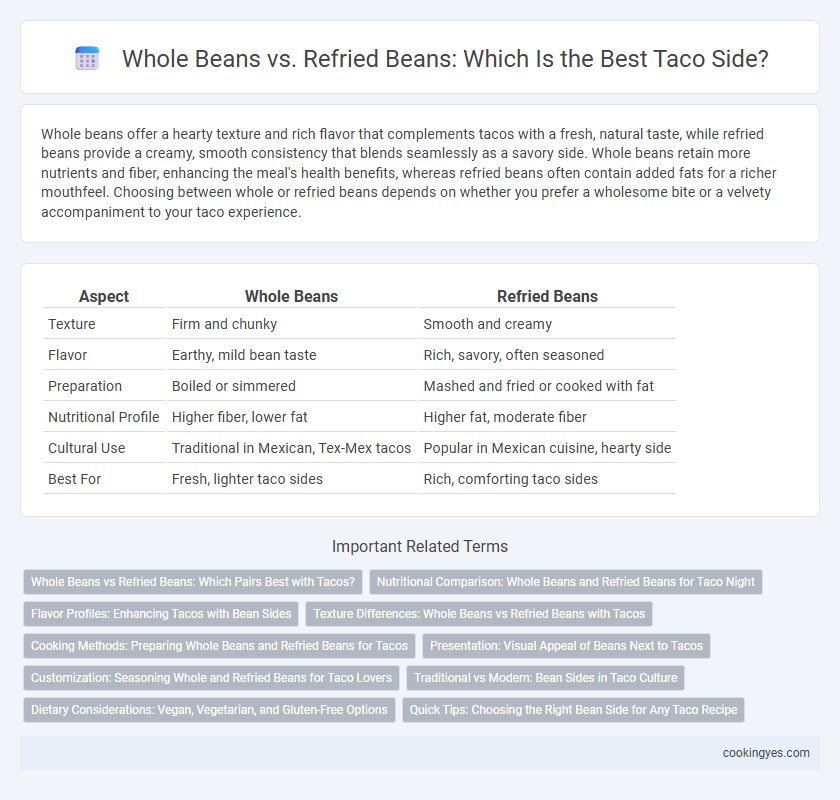 Whole Beans vs. Refried Beans: Which Is the Best Taco Side?

Whole beans offer a hearty texture and rich flavor that complements tacos with a fresh, natural taste, while refried beans provide a creamy, smooth consistency that blends seamlessly as a savory side. Whole beans retain more nutrients and fiber, enhancing the meal's health benefits, whereas refried beans often contain added fats for a richer mouthfeel. Choosing between whole or refried beans depends on whether you prefer a wholesome bite or a velvety accompaniment to your taco experience.

| Aspect | Whole Beans | Refried Beans |
|---|---|---|
| Texture | Firm and chunky | Smooth and creamy |
| Flavor | Earthy, mild bean taste | Rich, savory, often seasoned |
| Preparation | Boiled or simmered | Mashed and fried or cooked with fat |
| Nutritional Profile | Higher fiber, lower fat | Higher fat, moderate fiber |
| Cultural Use | Traditional in Mexican, Tex-Mex tacos | Popular in Mexican cuisine, hearty side |
| Best For | Fresh, lighter taco sides | Rich, comforting taco sides |

Important Related Terms

Whole Beans vs Refried Beans: Which Pairs Best with Tacos?
Nutritional Comparison: Whole Beans and Refried Beans for Taco Night
Flavor Profiles: Enhancing Tacos with Bean Sides
Texture Differences: Whole Beans vs Refried Beans with Tacos
Cooking Methods: Preparing Whole Beans and Refried Beans for Tacos
Presentation: Visual Appeal of Beans Next to Tacos
Customization: Seasoning Whole and Refried Beans for Taco Lovers
Traditional vs Modern: Bean Sides in Taco Culture
Dietary Considerations: Vegan, Vegetarian, and Gluten-Free Options
Quick Tips: Choosing the Right Bean Side for Any Taco Recipe

cookingyes.com