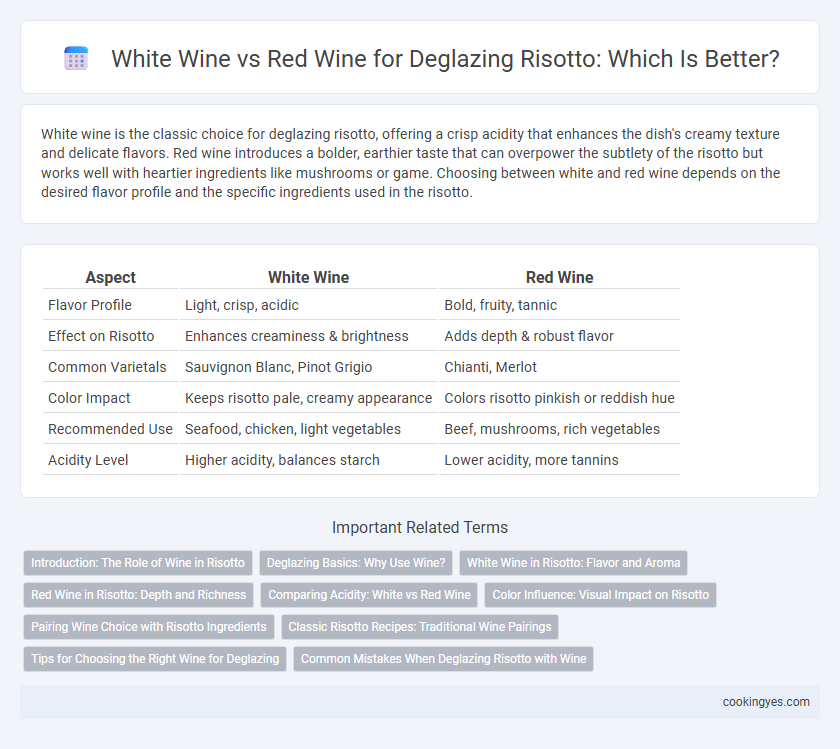 White Wine vs Red Wine for Deglazing Risotto: Which Is Better?

White wine is the classic choice for deglazing risotto, offering a crisp acidity that enhances the dish's creamy texture and delicate flavors. Red wine introduces a bolder, earthier taste that can overpower the subtlety of the risotto but works well with heartier ingredients like mushrooms or game. Choosing between white and red wine depends on the desired flavor profile and the specific ingredients used in the risotto.

| Aspect | White Wine | Red Wine |
|---|---|---|
| Flavor Profile | Light, crisp, acidic | Bold, fruity, tannic |
| Effect on Risotto | Enhances creaminess & brightness | Adds depth & robust flavor |
| Common Varietals | Sauvignon Blanc, Pinot Grigio | Chianti, Merlot |
| Color Impact | Keeps risotto pale, creamy appearance | Colors risotto pinkish or reddish hue |
| Recommended Use | Seafood, chicken, light vegetables | Beef, mushrooms, rich vegetables |
| Acidity Level | Higher acidity, balances starch | Lower acidity, more tannins |

Important Related Terms

Introduction: The Role of Wine in Risotto
Deglazing Basics: Why Use Wine?
White Wine in Risotto: Flavor and Aroma
Red Wine in Risotto: Depth and Richness
Comparing Acidity: White vs Red Wine
Color Influence: Visual Impact on Risotto
Pairing Wine Choice with Risotto Ingredients
Classic Risotto Recipes: Traditional Wine Pairings
Tips for Choosing the Right Wine for Deglazing
Common Mistakes When Deglazing Risotto with Wine

cookingyes.com