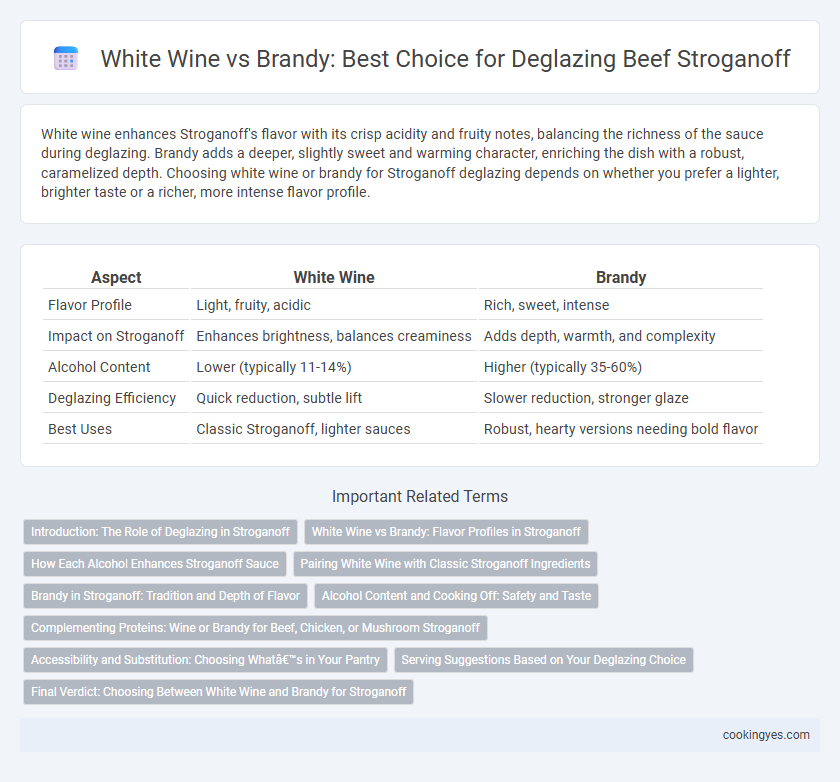 White Wine vs Brandy: Best Choice for Deglazing Beef Stroganoff

White wine enhances Stroganoff's flavor with its crisp acidity and fruity notes, balancing the richness of the sauce during deglazing. Brandy adds a deeper, slightly sweet and warming character, enriching the dish with a robust, caramelized depth. Choosing white wine or brandy for Stroganoff deglazing depends on whether you prefer a lighter, brighter taste or a richer, more intense flavor profile.

| Aspect | White Wine | Brandy |
|---|---|---|
| Flavor Profile | Light, fruity, acidic | Rich, sweet, intense |
| Impact on Stroganoff | Enhances brightness, balances creaminess | Adds depth, warmth, and complexity |
| Alcohol Content | Lower (typically 11-14%) | Higher (typically 35-60%) |
| Deglazing Efficiency | Quick reduction, subtle lift | Slower reduction, stronger glaze |
| Best Uses | Classic Stroganoff, lighter sauces | Robust, hearty versions needing bold flavor |

Important Related Terms

Introduction: The Role of Deglazing in Stroganoff
White Wine vs Brandy: Flavor Profiles in Stroganoff
How Each Alcohol Enhances Stroganoff Sauce
Pairing White Wine with Classic Stroganoff Ingredients
Brandy in Stroganoff: Tradition and Depth of Flavor
Alcohol Content and Cooking Off: Safety and Taste
Complementing Proteins: Wine or Brandy for Beef, Chicken, or Mushroom Stroganoff
Accessibility and Substitution: Choosing Whatâ€™s in Your Pantry
Serving Suggestions Based on Your Deglazing Choice
Final Verdict: Choosing Between White Wine and Brandy for Stroganoff

cookingyes.com