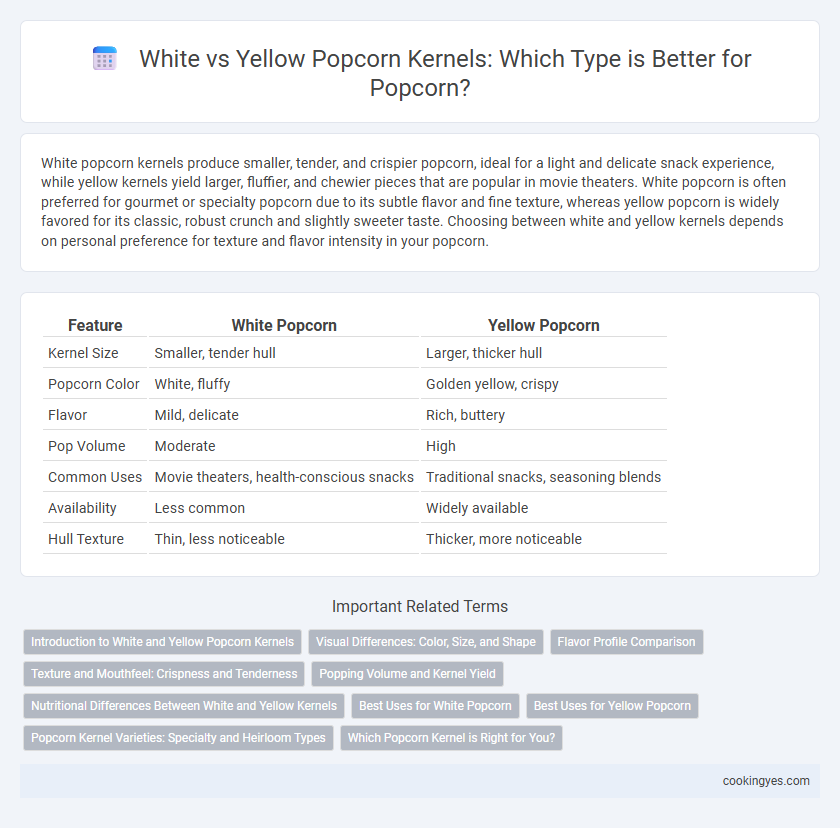 White vs Yellow Popcorn Kernels: Which Type is Better for Popcorn?

White popcorn kernels produce smaller, tender, and crispier popcorn, ideal for a light and delicate snack experience, while yellow kernels yield larger, fluffier, and chewier pieces that are popular in movie theaters. White popcorn is often preferred for gourmet or specialty popcorn due to its subtle flavor and fine texture, whereas yellow popcorn is widely favored for its classic, robust crunch and slightly sweeter taste. Choosing between white and yellow kernels depends on personal preference for texture and flavor intensity in your popcorn.

| Feature | White Popcorn | Yellow Popcorn |
|---|---|---|
| Kernel Size | Smaller, tender hull | Larger, thicker hull |
| Popcorn Color | White, fluffy | Golden yellow, crispy |
| Flavor | Mild, delicate | Rich, buttery |
| Pop Volume | Moderate | High |
| Common Uses | Movie theaters, health-conscious snacks | Traditional snacks, seasoning blends |
| Availability | Less common | Widely available |
| Hull Texture | Thin, less noticeable | Thicker, more noticeable |

Important Related Terms

Introduction to White and Yellow Popcorn Kernels
Visual Differences: Color, Size, and Shape
Flavor Profile Comparison
Texture and Mouthfeel: Crispness and Tenderness
Popping Volume and Kernel Yield
Nutritional Differences Between White and Yellow Kernels
Best Uses for White Popcorn
Best Uses for Yellow Popcorn
Popcorn Kernel Varieties: Specialty and Heirloom Types
Which Popcorn Kernel is Right for You?

cookingyes.com