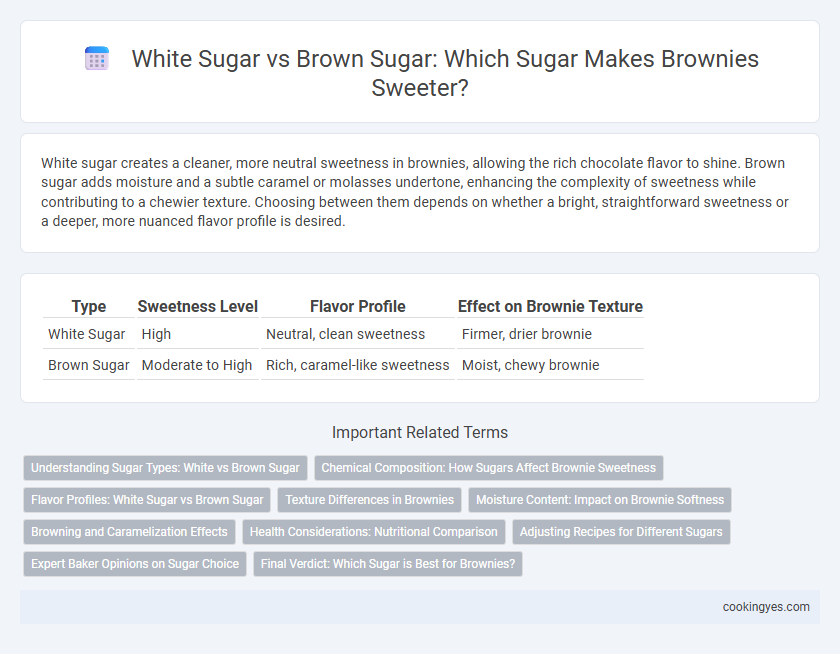 White Sugar vs Brown Sugar: Which Sugar Makes Brownies Sweeter?

White sugar creates a cleaner, more neutral sweetness in brownies, allowing the rich chocolate flavor to shine. Brown sugar adds moisture and a subtle caramel or molasses undertone, enhancing the complexity of sweetness while contributing to a chewier texture. Choosing between them depends on whether a bright, straightforward sweetness or a deeper, more nuanced flavor profile is desired.

| Type | Sweetness Level | Flavor Profile | Effect on Brownie Texture |
|---|---|---|---|
| White Sugar | High | Neutral, clean sweetness | Firmer, drier brownie |
| Brown Sugar | Moderate to High | Rich, caramel-like sweetness | Moist, chewy brownie |

Important Related Terms

Understanding Sugar Types: White vs Brown Sugar
Chemical Composition: How Sugars Affect Brownie Sweetness
Flavor Profiles: White Sugar vs Brown Sugar
Texture Differences in Brownies
Moisture Content: Impact on Brownie Softness
Browning and Caramelization Effects
Health Considerations: Nutritional Comparison
Adjusting Recipes for Different Sugars
Expert Baker Opinions on Sugar Choice
Final Verdict: Which Sugar is Best for Brownies?

cookingyes.com