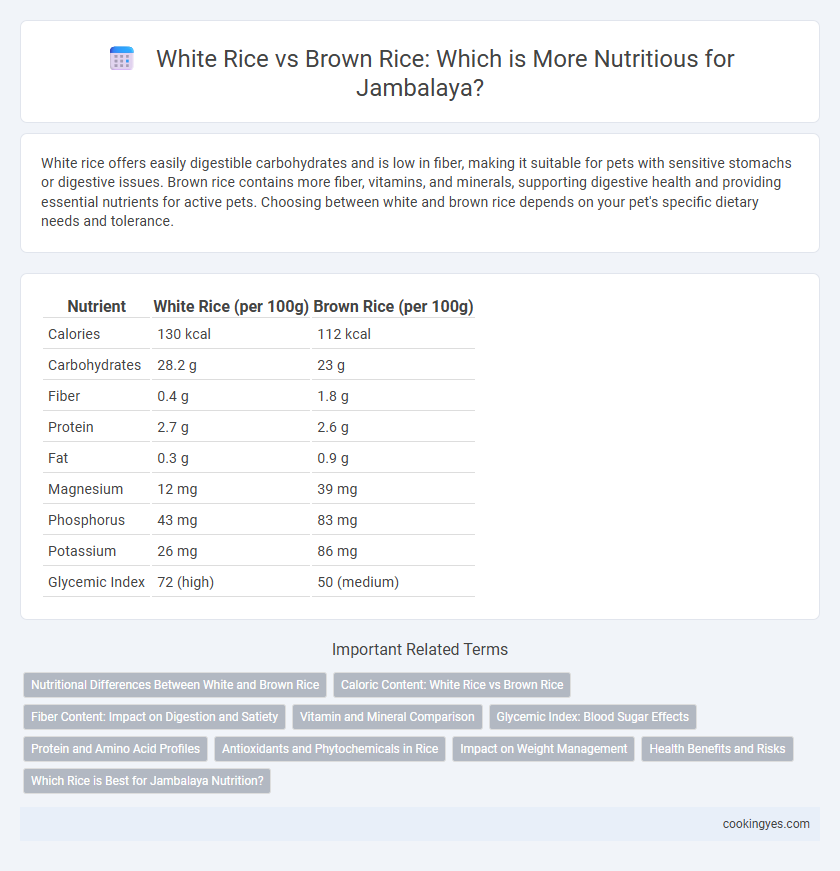 White Rice vs Brown Rice: Which is More Nutritious for Jambalaya?

White rice offers easily digestible carbohydrates and is low in fiber, making it suitable for pets with sensitive stomachs or digestive issues. Brown rice contains more fiber, vitamins, and minerals, supporting digestive health and providing essential nutrients for active pets. Choosing between white and brown rice depends on your pet's specific dietary needs and tolerance.

| Nutrient | White Rice (per 100g) | Brown Rice (per 100g) |
|---|---|---|
| Calories | 130 kcal | 112 kcal |
| Carbohydrates | 28.2 g | 23 g |
| Fiber | 0.4 g | 1.8 g |
| Protein | 2.7 g | 2.6 g |
| Fat | 0.3 g | 0.9 g |
| Magnesium | 12 mg | 39 mg |
| Phosphorus | 43 mg | 83 mg |
| Potassium | 26 mg | 86 mg |
| Glycemic Index | 72 (high) | 50 (medium) |

Important Related Terms

Nutritional Differences Between White and Brown Rice
Caloric Content: White Rice vs Brown Rice
Fiber Content: Impact on Digestion and Satiety
Vitamin and Mineral Comparison
Glycemic Index: Blood Sugar Effects
Protein and Amino Acid Profiles
Antioxidants and Phytochemicals in Rice
Impact on Weight Management
Health Benefits and Risks
Which Rice is Best for Jambalaya Nutrition?

cookingyes.com