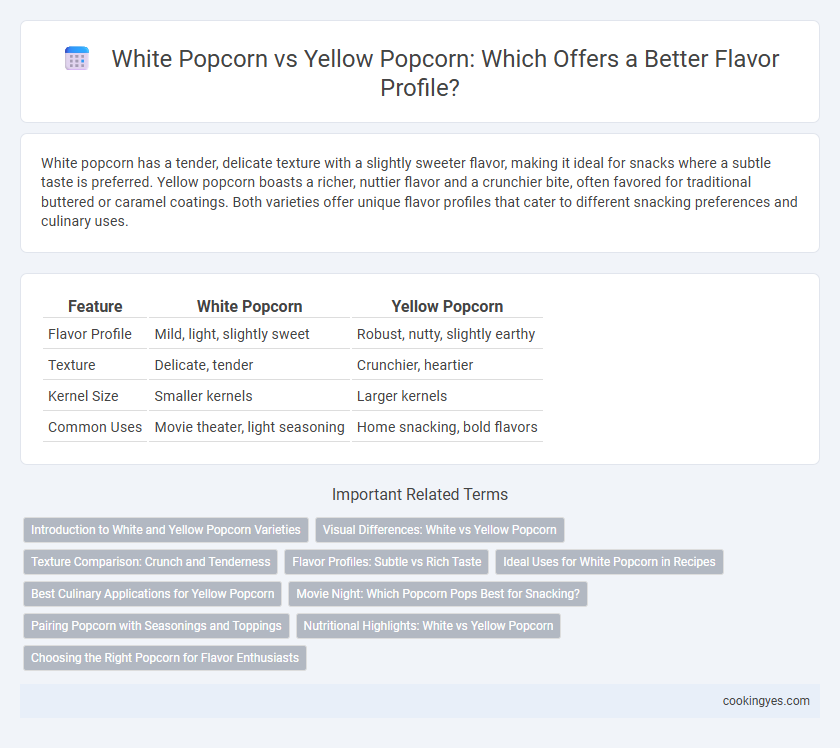 White Popcorn vs Yellow Popcorn: Which Offers a Better Flavor Profile?

White popcorn has a tender, delicate texture with a slightly sweeter flavor, making it ideal for snacks where a subtle taste is preferred. Yellow popcorn boasts a richer, nuttier flavor and a crunchier bite, often favored for traditional buttered or caramel coatings. Both varieties offer unique flavor profiles that cater to different snacking preferences and culinary uses.

| Feature | White Popcorn | Yellow Popcorn |
|---|---|---|
| Flavor Profile | Mild, light, slightly sweet | Robust, nutty, slightly earthy |
| Texture | Delicate, tender | Crunchier, heartier |
| Kernel Size | Smaller kernels | Larger kernels |
| Common Uses | Movie theater, light seasoning | Home snacking, bold flavors |

Important Related Terms

Introduction to White and Yellow Popcorn Varieties
Visual Differences: White vs Yellow Popcorn
Texture Comparison: Crunch and Tenderness
Flavor Profiles: Subtle vs Rich Taste
Ideal Uses for White Popcorn in Recipes
Best Culinary Applications for Yellow Popcorn
Movie Night: Which Popcorn Pops Best for Snacking?
Pairing Popcorn with Seasonings and Toppings
Nutritional Highlights: White vs Yellow Popcorn
Choosing the Right Popcorn for Flavor Enthusiasts

cookingyes.com