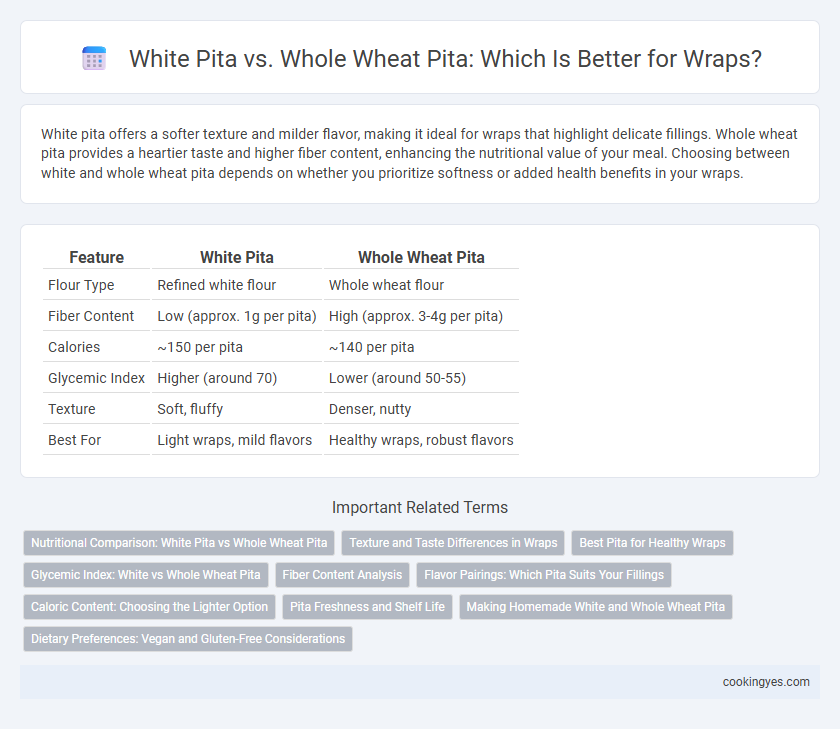 White Pita vs. Whole Wheat Pita: Which Is Better for Wraps?

White pita offers a softer texture and milder flavor, making it ideal for wraps that highlight delicate fillings. Whole wheat pita provides a heartier taste and higher fiber content, enhancing the nutritional value of your meal. Choosing between white and whole wheat pita depends on whether you prioritize softness or added health benefits in your wraps.

| Feature | White Pita | Whole Wheat Pita |
|---|---|---|
| Flour Type | Refined white flour | Whole wheat flour |
| Fiber Content | Low (approx. 1g per pita) | High (approx. 3-4g per pita) |
| Calories | ~150 per pita | ~140 per pita |
| Glycemic Index | Higher (around 70) | Lower (around 50-55) |
| Texture | Soft, fluffy | Denser, nutty |
| Best For | Light wraps, mild flavors | Healthy wraps, robust flavors |

Important Related Terms

Nutritional Comparison: White Pita vs Whole Wheat Pita

Texture and Taste Differences in Wraps

Best Pita for Healthy Wraps

Glycemic Index: White vs Whole Wheat Pita

Fiber Content Analysis

Flavor Pairings: Which Pita Suits Your Fillings

Caloric Content: Choosing the Lighter Option

Pita Freshness and Shelf Life

Making Homemade White and Whole Wheat Pita

Dietary Preferences: Vegan and Gluten-Free Considerations

cookingyes.com