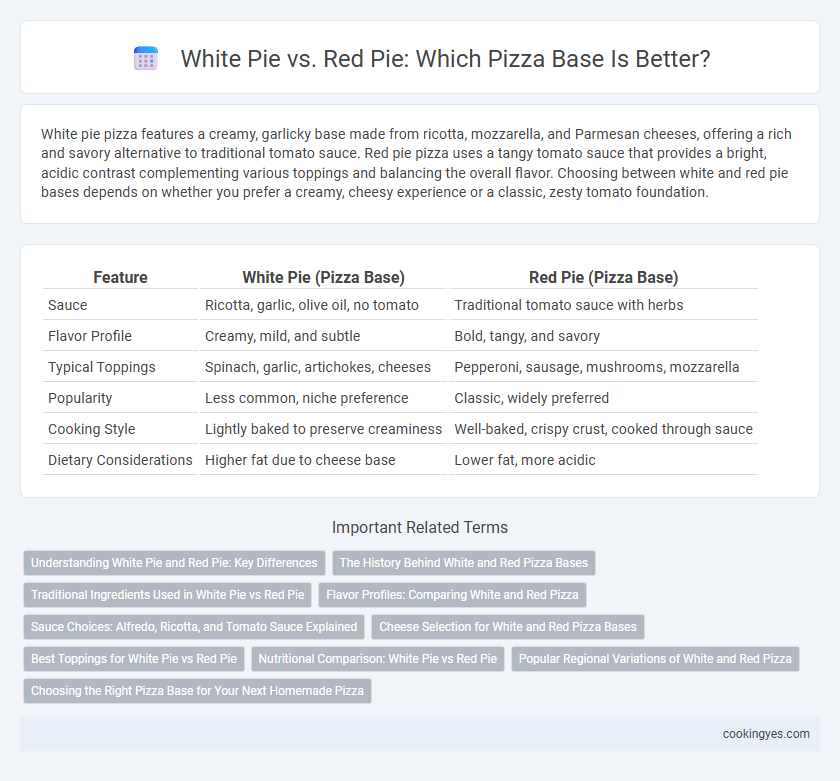 White Pie vs. Red Pie: Which Pizza Base Is Better?

White pie pizza features a creamy, garlicky base made from ricotta, mozzarella, and Parmesan cheeses, offering a rich and savory alternative to traditional tomato sauce. Red pie pizza uses a tangy tomato sauce that provides a bright, acidic contrast complementing various toppings and balancing the overall flavor. Choosing between white and red pie bases depends on whether you prefer a creamy, cheesy experience or a classic, zesty tomato foundation.

| Feature | White Pie (Pizza Base) | Red Pie (Pizza Base) |
|---|---|---|
| Sauce | Ricotta, garlic, olive oil, no tomato | Traditional tomato sauce with herbs |
| Flavor Profile | Creamy, mild, and subtle | Bold, tangy, and savory |
| Typical Toppings | Spinach, garlic, artichokes, cheeses | Pepperoni, sausage, mushrooms, mozzarella |
| Popularity | Less common, niche preference | Classic, widely preferred |
| Cooking Style | Lightly baked to preserve creaminess | Well-baked, crispy crust, cooked through sauce |
| Dietary Considerations | Higher fat due to cheese base | Lower fat, more acidic |

Important Related Terms

Understanding White Pie and Red Pie: Key Differences
The History Behind White and Red Pizza Bases
Traditional Ingredients Used in White Pie vs Red Pie
Flavor Profiles: Comparing White and Red Pizza
Sauce Choices: Alfredo, Ricotta, and Tomato Sauce Explained
Cheese Selection for White and Red Pizza Bases
Best Toppings for White Pie vs Red Pie
Nutritional Comparison: White Pie vs Red Pie
Popular Regional Variations of White and Red Pizza
Choosing the Right Pizza Base for Your Next Homemade Pizza

cookingyes.com