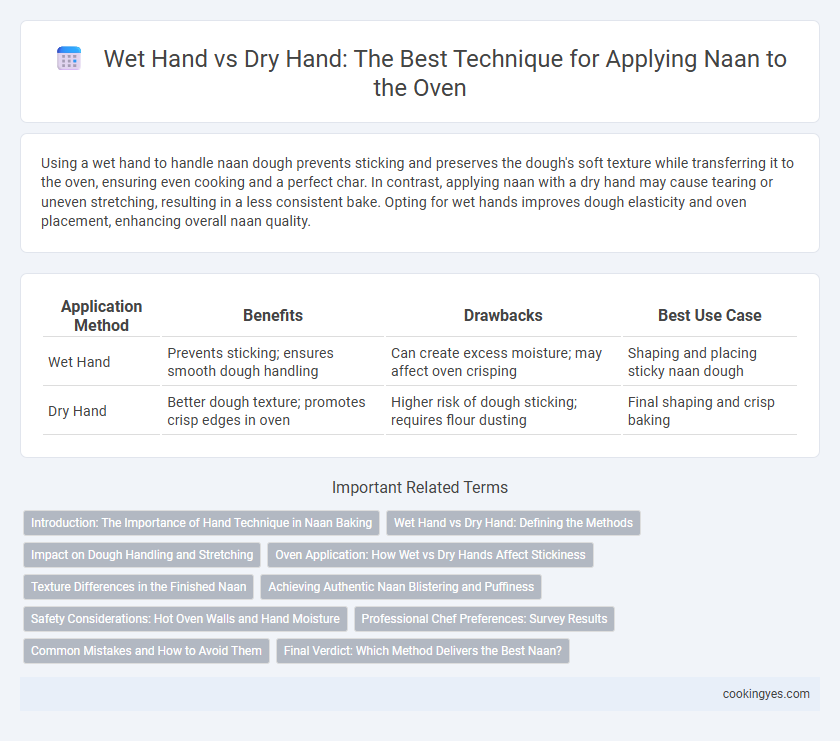 Wet Hand vs Dry Hand: The Best Technique for Applying Naan to the Oven

Using a wet hand to handle naan dough prevents sticking and preserves the dough's soft texture while transferring it to the oven, ensuring even cooking and a perfect char. In contrast, applying naan with a dry hand may cause tearing or uneven stretching, resulting in a less consistent bake. Opting for wet hands improves dough elasticity and oven placement, enhancing overall naan quality.

| Application Method | Benefits | Drawbacks | Best Use Case |
|---|---|---|---|
| Wet Hand | Prevents sticking; ensures smooth dough handling | Can create excess moisture; may affect oven crisping | Shaping and placing sticky naan dough |
| Dry Hand | Better dough texture; promotes crisp edges in oven | Higher risk of dough sticking; requires flour dusting | Final shaping and crisp baking |

Important Related Terms

Introduction: The Importance of Hand Technique in Naan Baking

Wet Hand vs Dry Hand: Defining the Methods

Impact on Dough Handling and Stretching

Oven Application: How Wet vs Dry Hands Affect Stickiness

Texture Differences in the Finished Naan

Achieving Authentic Naan Blistering and Puffiness

Safety Considerations: Hot Oven Walls and Hand Moisture

Professional Chef Preferences: Survey Results

Common Mistakes and How to Avoid Them

Final Verdict: Which Method Delivers the Best Naan?

cookingyes.com