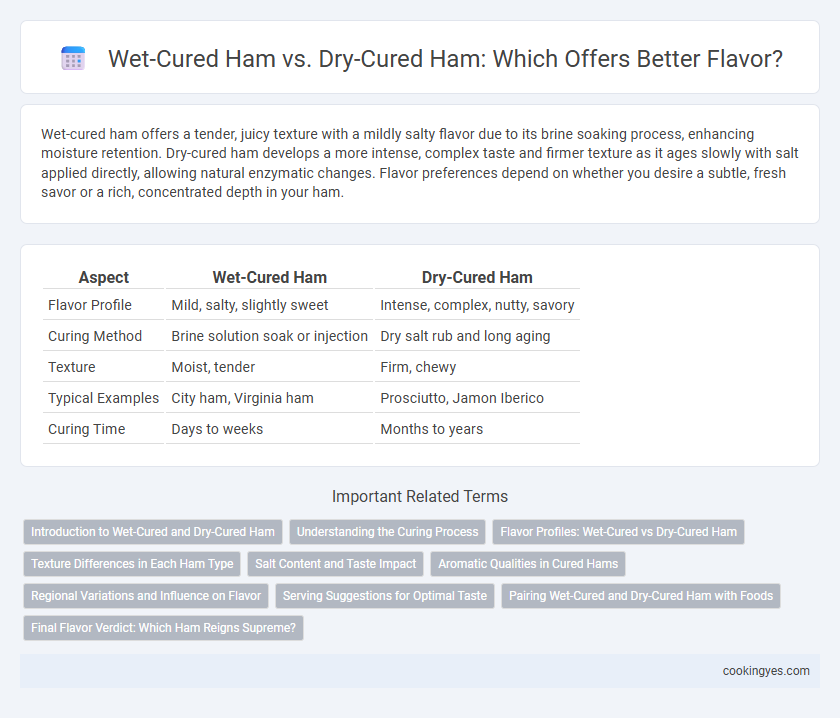 Wet-Cured Ham vs. Dry-Cured Ham: Which Offers Better Flavor?

Wet-cured ham offers a tender, juicy texture with a mildly salty flavor due to its brine soaking process, enhancing moisture retention. Dry-cured ham develops a more intense, complex taste and firmer texture as it ages slowly with salt applied directly, allowing natural enzymatic changes. Flavor preferences depend on whether you desire a subtle, fresh savor or a rich, concentrated depth in your ham.

| Aspect | Wet-Cured Ham | Dry-Cured Ham |
|---|---|---|
| Flavor Profile | Mild, salty, slightly sweet | Intense, complex, nutty, savory |
| Curing Method | Brine solution soak or injection | Dry salt rub and long aging |
| Texture | Moist, tender | Firm, chewy |
| Typical Examples | City ham, Virginia ham | Prosciutto, Jamon Iberico |
| Curing Time | Days to weeks | Months to years |

Important Related Terms

Introduction to Wet-Cured and Dry-Cured Ham
Understanding the Curing Process
Flavor Profiles: Wet-Cured vs Dry-Cured Ham
Texture Differences in Each Ham Type
Salt Content and Taste Impact
Aromatic Qualities in Cured Hams
Regional Variations and Influence on Flavor
Serving Suggestions for Optimal Taste
Pairing Wet-Cured and Dry-Cured Ham with Foods
Final Flavor Verdict: Which Ham Reigns Supreme?

cookingyes.com