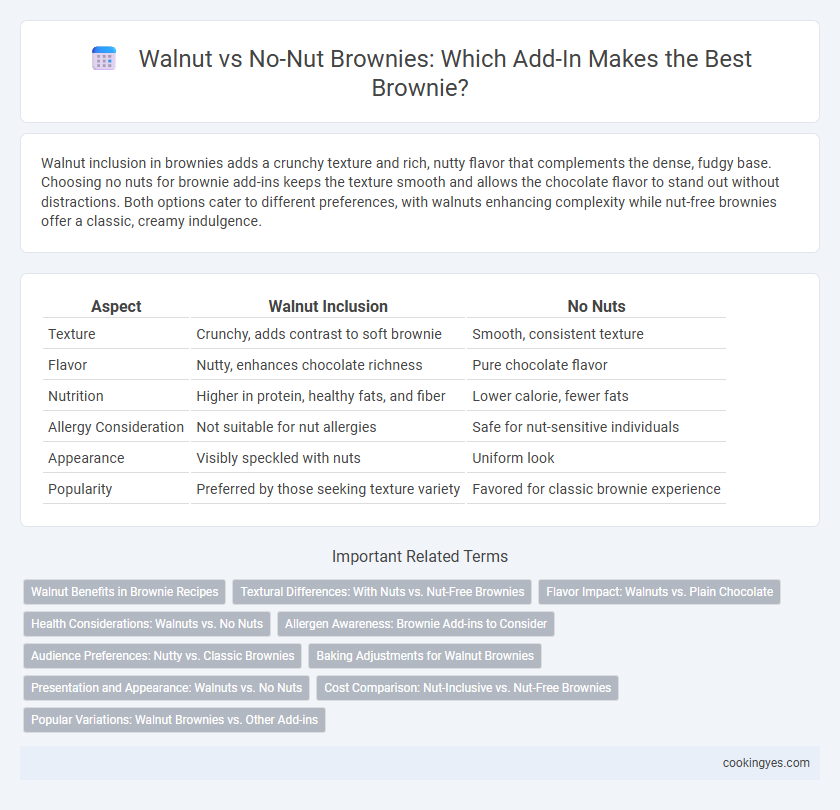 Walnut vs No-Nut Brownies: Which Add-In Makes the Best Brownie?

Walnut inclusion in brownies adds a crunchy texture and rich, nutty flavor that complements the dense, fudgy base. Choosing no nuts for brownie add-ins keeps the texture smooth and allows the chocolate flavor to stand out without distractions. Both options cater to different preferences, with walnuts enhancing complexity while nut-free brownies offer a classic, creamy indulgence.

| Aspect | Walnut Inclusion | No Nuts |
|---|---|---|
| Texture | Crunchy, adds contrast to soft brownie | Smooth, consistent texture |
| Flavor | Nutty, enhances chocolate richness | Pure chocolate flavor |
| Nutrition | Higher in protein, healthy fats, and fiber | Lower calorie, fewer fats |
| Allergy Consideration | Not suitable for nut allergies | Safe for nut-sensitive individuals |
| Appearance | Visibly speckled with nuts | Uniform look |
| Popularity | Preferred by those seeking texture variety | Favored for classic brownie experience |

Important Related Terms

Walnut Benefits in Brownie Recipes
Textural Differences: With Nuts vs. Nut-Free Brownies
Flavor Impact: Walnuts vs. Plain Chocolate
Health Considerations: Walnuts vs. No Nuts
Allergen Awareness: Brownie Add-ins to Consider
Audience Preferences: Nutty vs. Classic Brownies
Baking Adjustments for Walnut Brownies
Presentation and Appearance: Walnuts vs. No Nuts
Cost Comparison: Nut-Inclusive vs. Nut-Free Brownies
Popular Variations: Walnut Brownies vs. Other Add-ins

cookingyes.com