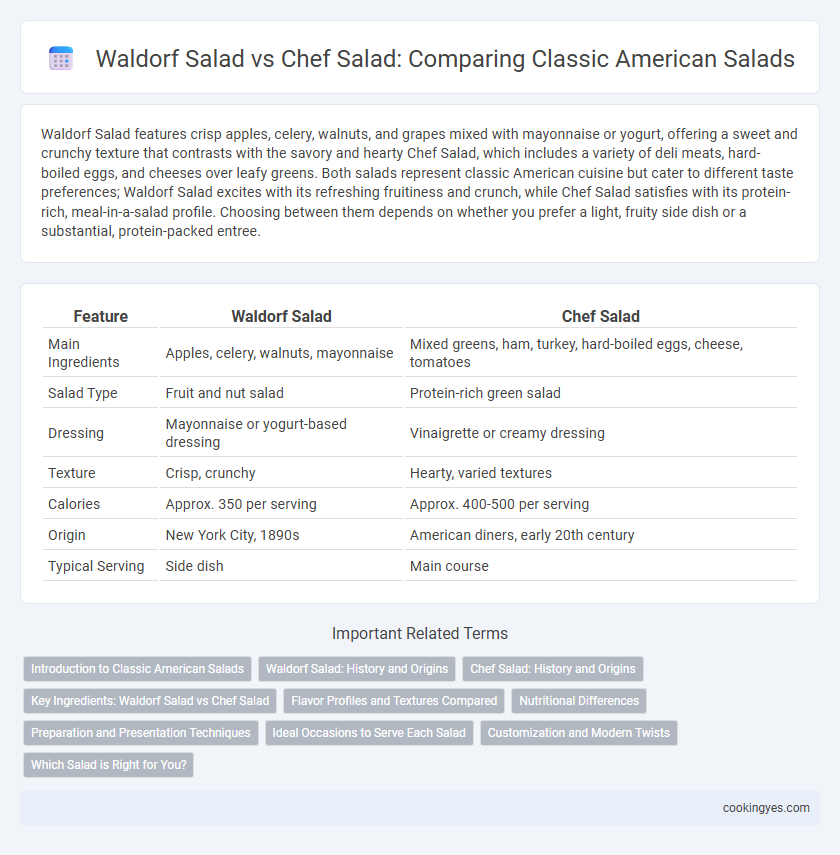 Waldorf Salad vs Chef Salad: Comparing Classic American Salads

Waldorf Salad features crisp apples, celery, walnuts, and grapes mixed with mayonnaise or yogurt, offering a sweet and crunchy texture that contrasts with the savory and hearty Chef Salad, which includes a variety of deli meats, hard-boiled eggs, and cheeses over leafy greens. Both salads represent classic American cuisine but cater to different taste preferences; Waldorf Salad excites with its refreshing fruitiness and crunch, while Chef Salad satisfies with its protein-rich, meal-in-a-salad profile. Choosing between them depends on whether you prefer a light, fruity side dish or a substantial, protein-packed entree.

| Feature | Waldorf Salad | Chef Salad |
|---|---|---|
| Main Ingredients | Apples, celery, walnuts, mayonnaise | Mixed greens, ham, turkey, hard-boiled eggs, cheese, tomatoes |
| Salad Type | Fruit and nut salad | Protein-rich green salad |
| Dressing | Mayonnaise or yogurt-based dressing | Vinaigrette or creamy dressing |
| Texture | Crisp, crunchy | Hearty, varied textures |
| Calories | Approx. 350 per serving | Approx. 400-500 per serving |
| Origin | New York City, 1890s | American diners, early 20th century |
| Typical Serving | Side dish | Main course |

Important Related Terms

Introduction to Classic American Salads
Waldorf Salad: History and Origins
Chef Salad: History and Origins
Key Ingredients: Waldorf Salad vs Chef Salad
Flavor Profiles and Textures Compared
Nutritional Differences
Preparation and Presentation Techniques
Ideal Occasions to Serve Each Salad
Customization and Modern Twists
Which Salad is Right for You?

cookingyes.com