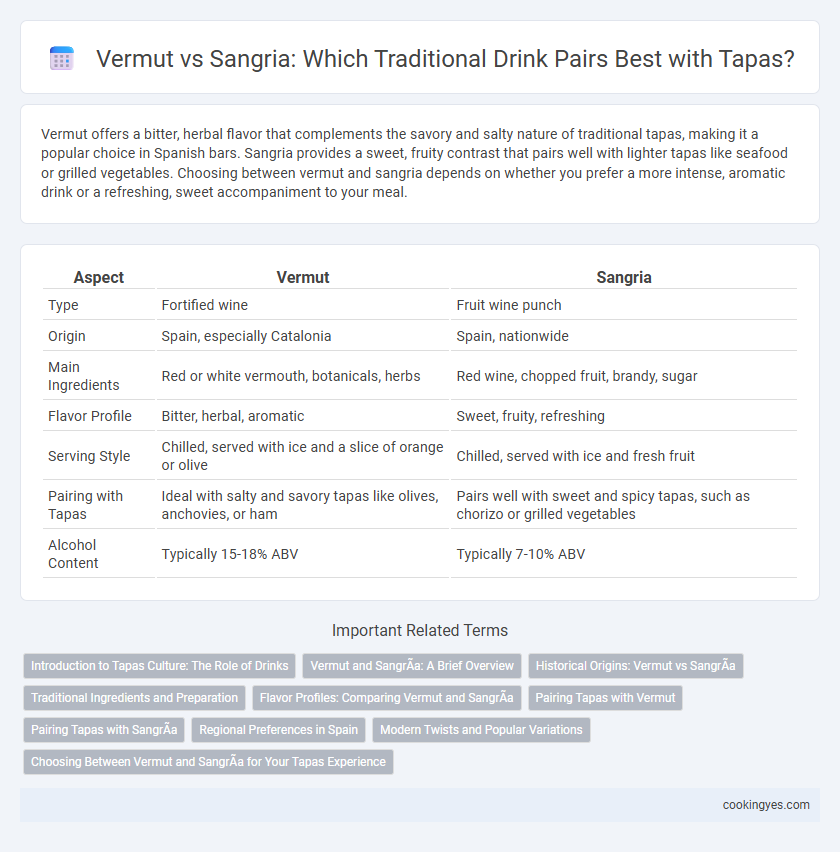 Vermut vs Sangria: Which Traditional Drink Pairs Best with Tapas?

Vermut offers a bitter, herbal flavor that complements the savory and salty nature of traditional tapas, making it a popular choice in Spanish bars. Sangria provides a sweet, fruity contrast that pairs well with lighter tapas like seafood or grilled vegetables. Choosing between vermut and sangria depends on whether you prefer a more intense, aromatic drink or a refreshing, sweet accompaniment to your meal.

| Aspect | Vermut | Sangria |
|---|---|---|
| Type | Fortified wine | Fruit wine punch |
| Origin | Spain, especially Catalonia | Spain, nationwide |
| Main Ingredients | Red or white vermouth, botanicals, herbs | Red wine, chopped fruit, brandy, sugar |
| Flavor Profile | Bitter, herbal, aromatic | Sweet, fruity, refreshing |
| Serving Style | Chilled, served with ice and a slice of orange or olive | Chilled, served with ice and fresh fruit |
| Pairing with Tapas | Ideal with salty and savory tapas like olives, anchovies, or ham | Pairs well with sweet and spicy tapas, such as chorizo or grilled vegetables |
| Alcohol Content | Typically 15-18% ABV | Typically 7-10% ABV |

Important Related Terms

Introduction to Tapas Culture: The Role of Drinks
Vermut and SangrÃa: A Brief Overview
Historical Origins: Vermut vs SangrÃa
Traditional Ingredients and Preparation
Flavor Profiles: Comparing Vermut and SangrÃa
Pairing Tapas with Vermut
Pairing Tapas with SangrÃa
Regional Preferences in Spain
Modern Twists and Popular Variations
Choosing Between Vermut and SangrÃa for Your Tapas Experience

cookingyes.com