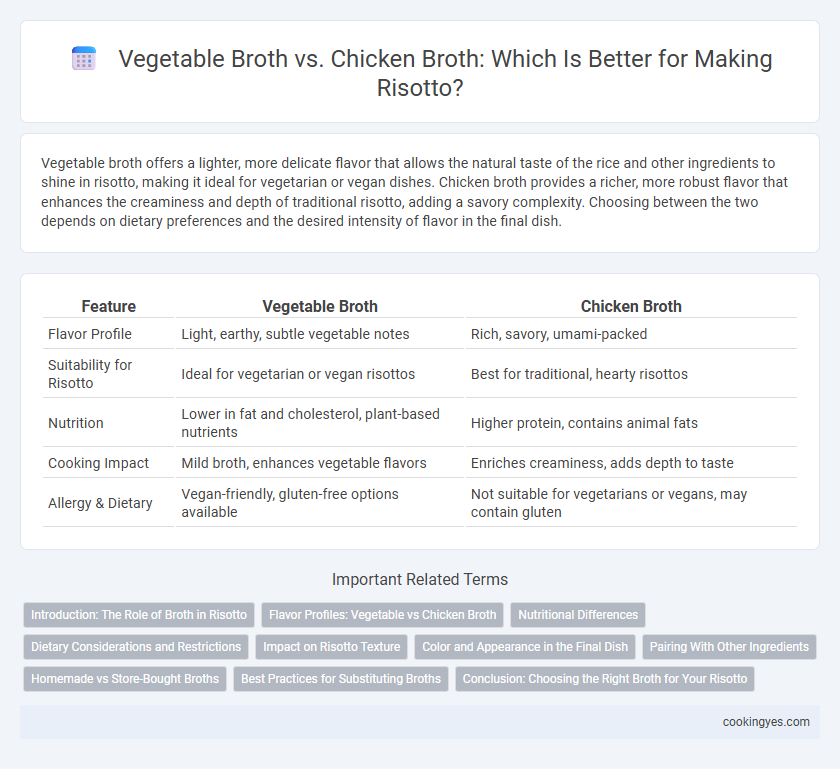 Vegetable Broth vs. Chicken Broth: Which Is Better for Making Risotto?

Vegetable broth offers a lighter, more delicate flavor that allows the natural taste of the rice and other ingredients to shine in risotto, making it ideal for vegetarian or vegan dishes. Chicken broth provides a richer, more robust flavor that enhances the creaminess and depth of traditional risotto, adding a savory complexity. Choosing between the two depends on dietary preferences and the desired intensity of flavor in the final dish.

| Feature | Vegetable Broth | Chicken Broth |
|---|---|---|
| Flavor Profile | Light, earthy, subtle vegetable notes | Rich, savory, umami-packed |
| Suitability for Risotto | Ideal for vegetarian or vegan risottos | Best for traditional, hearty risottos |
| Nutrition | Lower in fat and cholesterol, plant-based nutrients | Higher protein, contains animal fats |
| Cooking Impact | Mild broth, enhances vegetable flavors | Enriches creaminess, adds depth to taste |
| Allergy & Dietary | Vegan-friendly, gluten-free options available | Not suitable for vegetarians or vegans, may contain gluten |

Important Related Terms

Introduction: The Role of Broth in Risotto
Flavor Profiles: Vegetable vs Chicken Broth
Nutritional Differences
Dietary Considerations and Restrictions
Impact on Risotto Texture
Color and Appearance in the Final Dish
Pairing With Other Ingredients
Homemade vs Store-Bought Broths
Best Practices for Substituting Broths
Conclusion: Choosing the Right Broth for Your Risotto

cookingyes.com