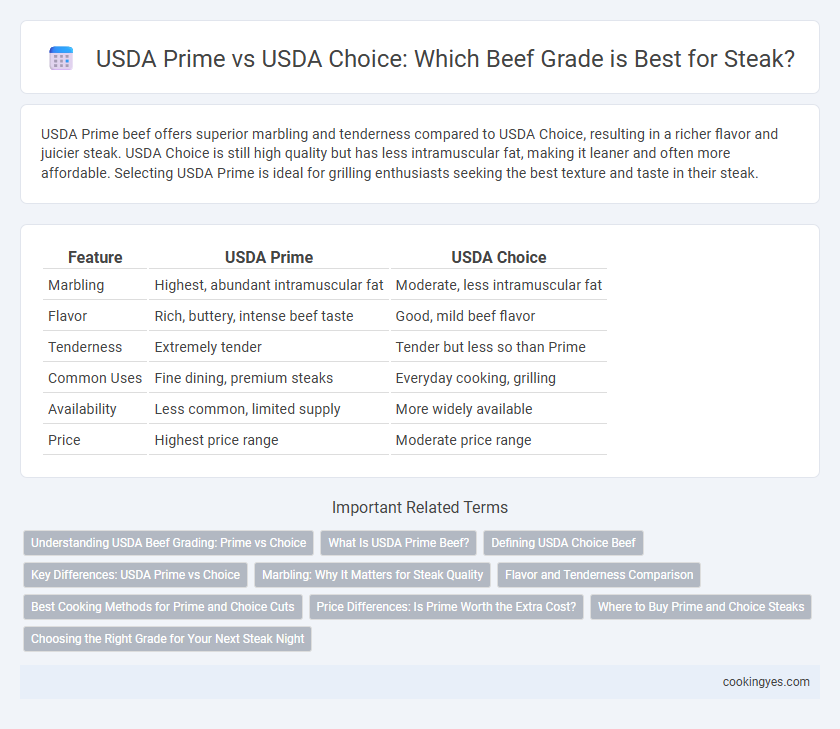 USDA Prime vs USDA Choice: Which Beef Grade is Best for Steak?

USDA Prime beef offers superior marbling and tenderness compared to USDA Choice, resulting in a richer flavor and juicier steak. USDA Choice is still high quality but has less intramuscular fat, making it leaner and often more affordable. Selecting USDA Prime is ideal for grilling enthusiasts seeking the best texture and taste in their steak.

| Feature | USDA Prime | USDA Choice |
|---|---|---|
| Marbling | Highest, abundant intramuscular fat | Moderate, less intramuscular fat |
| Flavor | Rich, buttery, intense beef taste | Good, mild beef flavor |
| Tenderness | Extremely tender | Tender but less so than Prime |
| Common Uses | Fine dining, premium steaks | Everyday cooking, grilling |
| Availability | Less common, limited supply | More widely available |
| Price | Highest price range | Moderate price range |

Important Related Terms

Understanding USDA Beef Grading: Prime vs Choice
What Is USDA Prime Beef?
Defining USDA Choice Beef
Key Differences: USDA Prime vs Choice
Marbling: Why It Matters for Steak Quality
Flavor and Tenderness Comparison
Best Cooking Methods for Prime and Choice Cuts
Price Differences: Is Prime Worth the Extra Cost?
Where to Buy Prime and Choice Steaks
Choosing the Right Grade for Your Next Steak Night

cookingyes.com