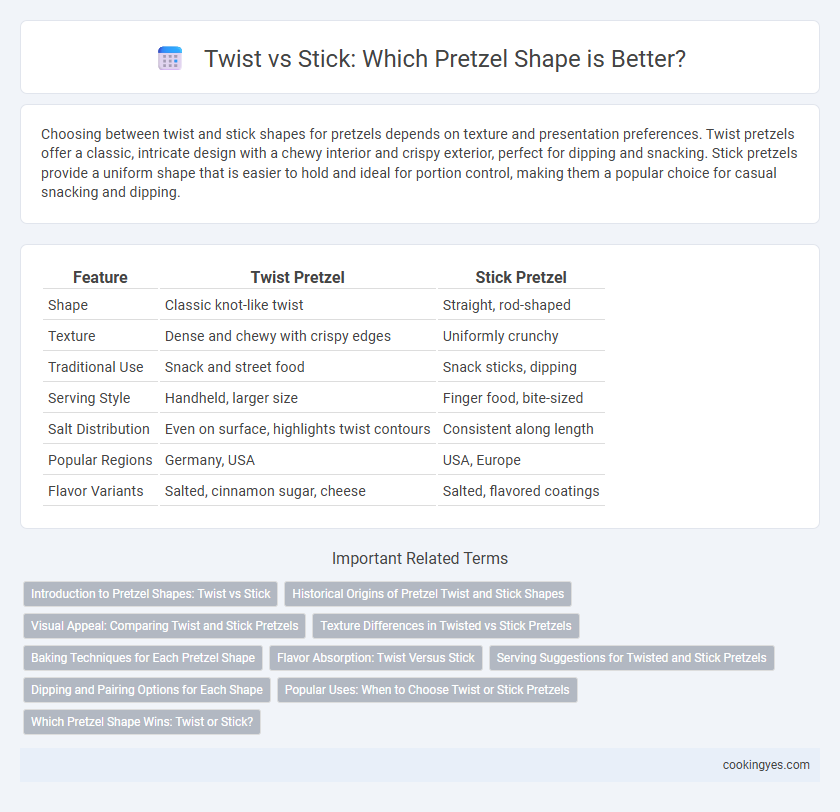 Twist vs Stick: Which Pretzel Shape is Better?

Choosing between twist and stick shapes for pretzels depends on texture and presentation preferences. Twist pretzels offer a classic, intricate design with a chewy interior and crispy exterior, perfect for dipping and snacking. Stick pretzels provide a uniform shape that is easier to hold and ideal for portion control, making them a popular choice for casual snacking and dipping.

| Feature | Twist Pretzel | Stick Pretzel |
|---|---|---|
| Shape | Classic knot-like twist | Straight, rod-shaped |
| Texture | Dense and chewy with crispy edges | Uniformly crunchy |
| Traditional Use | Snack and street food | Snack sticks, dipping |
| Serving Style | Handheld, larger size | Finger food, bite-sized |
| Salt Distribution | Even on surface, highlights twist contours | Consistent along length |
| Popular Regions | Germany, USA | USA, Europe |
| Flavor Variants | Salted, cinnamon sugar, cheese | Salted, flavored coatings |

Important Related Terms

Introduction to Pretzel Shapes: Twist vs Stick

Historical Origins of Pretzel Twist and Stick Shapes

Visual Appeal: Comparing Twist and Stick Pretzels

Texture Differences in Twisted vs Stick Pretzels

Baking Techniques for Each Pretzel Shape

Flavor Absorption: Twist Versus Stick

Serving Suggestions for Twisted and Stick Pretzels

Dipping and Pairing Options for Each Shape

Popular Uses: When to Choose Twist or Stick Pretzels

Which Pretzel Shape Wins: Twist or Stick?

cookingyes.com