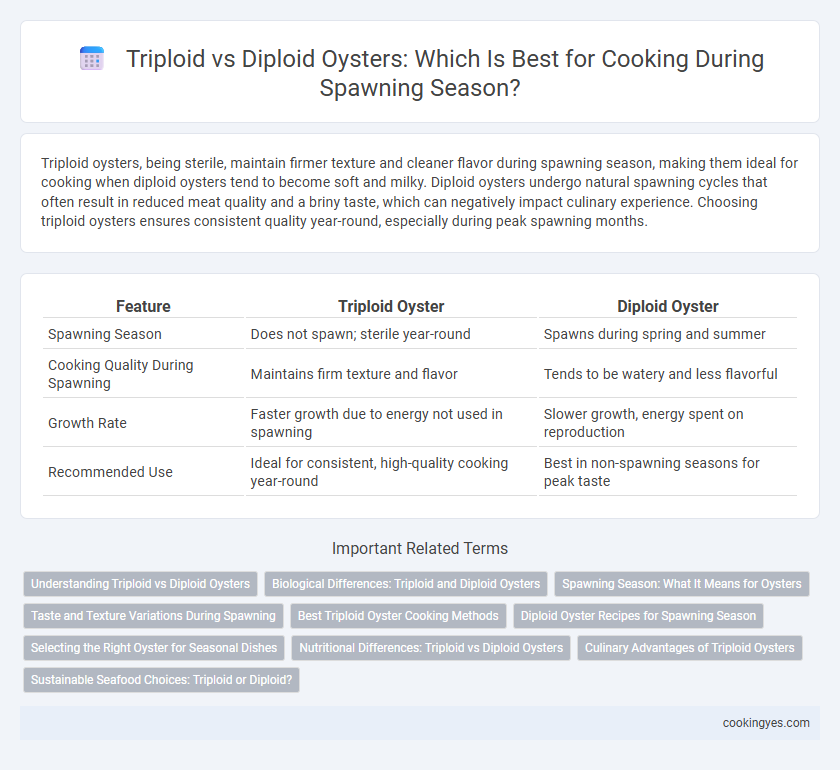 Triploid vs Diploid Oysters: Which Is Best for Cooking During Spawning Season?

Triploid oysters, being sterile, maintain firmer texture and cleaner flavor during spawning season, making them ideal for cooking when diploid oysters tend to become soft and milky. Diploid oysters undergo natural spawning cycles that often result in reduced meat quality and a briny taste, which can negatively impact culinary experience. Choosing triploid oysters ensures consistent quality year-round, especially during peak spawning months.

| Feature | Triploid Oyster | Diploid Oyster |
|---|---|---|
| Spawning Season | Does not spawn; sterile year-round | Spawns during spring and summer |
| Cooking Quality During Spawning | Maintains firm texture and flavor | Tends to be watery and less flavorful |
| Growth Rate | Faster growth due to energy not used in spawning | Slower growth, energy spent on reproduction |
| Recommended Use | Ideal for consistent, high-quality cooking year-round | Best in non-spawning seasons for peak taste |

Important Related Terms

Understanding Triploid vs Diploid Oysters
Biological Differences: Triploid and Diploid Oysters
Spawning Season: What It Means for Oysters
Taste and Texture Variations During Spawning
Best Triploid Oyster Cooking Methods
Diploid Oyster Recipes for Spawning Season
Selecting the Right Oyster for Seasonal Dishes
Nutritional Differences: Triploid vs Diploid Oysters
Culinary Advantages of Triploid Oysters
Sustainable Seafood Choices: Triploid or Diploid?

cookingyes.com