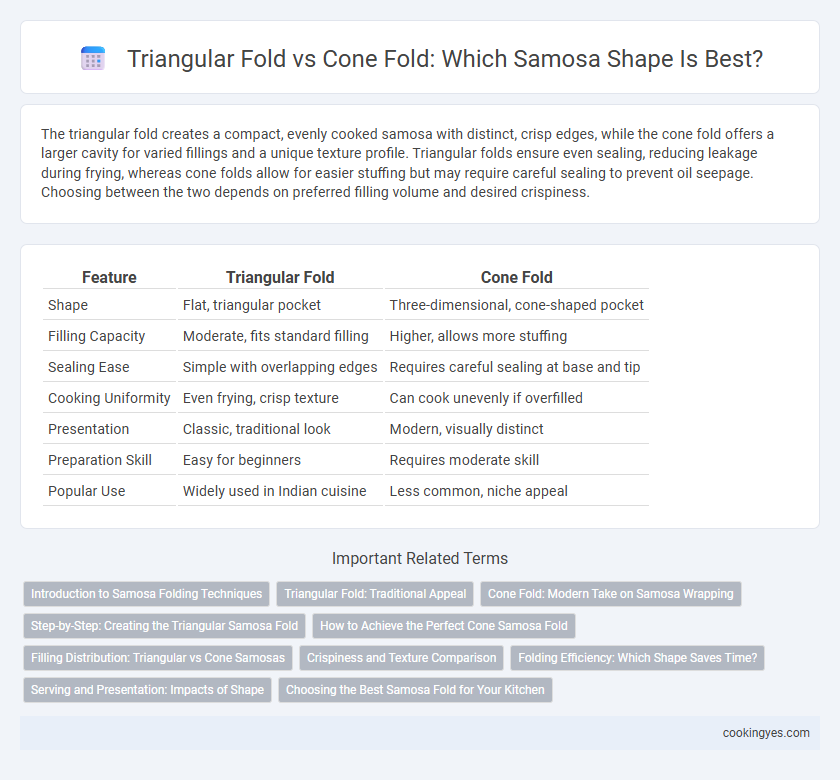 Triangular Fold vs Cone Fold: Which Samosa Shape Is Best?

The triangular fold creates a compact, evenly cooked samosa with distinct, crisp edges, while the cone fold offers a larger cavity for varied fillings and a unique texture profile. Triangular folds ensure even sealing, reducing leakage during frying, whereas cone folds allow for easier stuffing but may require careful sealing to prevent oil seepage. Choosing between the two depends on preferred filling volume and desired crispiness.

| Feature | Triangular Fold | Cone Fold |
|---|---|---|
| Shape | Flat, triangular pocket | Three-dimensional, cone-shaped pocket |
| Filling Capacity | Moderate, fits standard filling | Higher, allows more stuffing |
| Sealing Ease | Simple with overlapping edges | Requires careful sealing at base and tip |
| Cooking Uniformity | Even frying, crisp texture | Can cook unevenly if overfilled |
| Presentation | Classic, traditional look | Modern, visually distinct |
| Preparation Skill | Easy for beginners | Requires moderate skill |
| Popular Use | Widely used in Indian cuisine | Less common, niche appeal |

Important Related Terms

Introduction to Samosa Folding Techniques
Triangular Fold: Traditional Appeal
Cone Fold: Modern Take on Samosa Wrapping
Step-by-Step: Creating the Triangular Samosa Fold
How to Achieve the Perfect Cone Samosa Fold
Filling Distribution: Triangular vs Cone Samosas
Crispiness and Texture Comparison
Folding Efficiency: Which Shape Saves Time?
Serving and Presentation: Impacts of Shape
Choosing the Best Samosa Fold for Your Kitchen

cookingyes.com