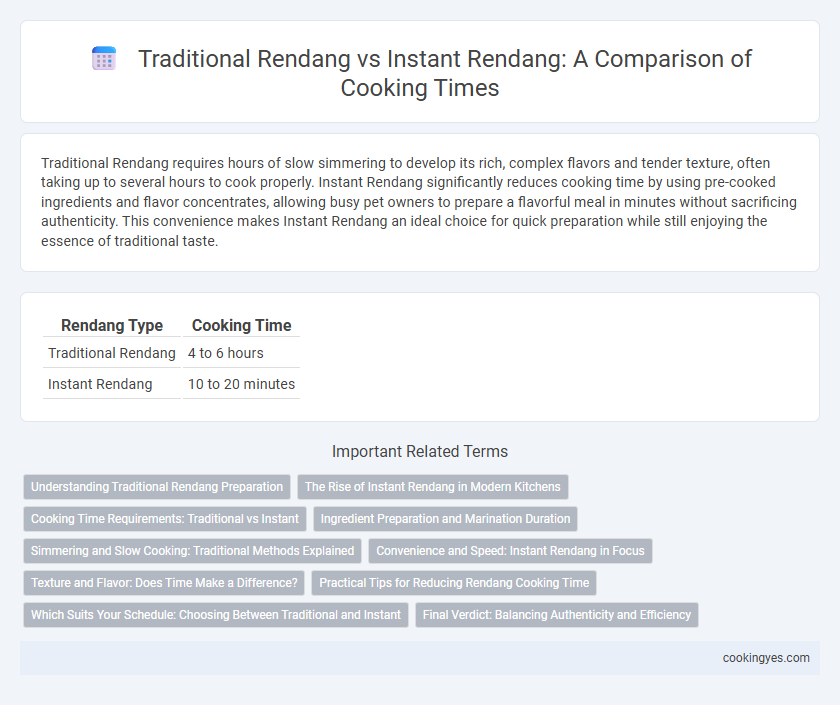 Traditional Rendang vs Instant Rendang: A Comparison of Cooking Times

Traditional Rendang requires hours of slow simmering to develop its rich, complex flavors and tender texture, often taking up to several hours to cook properly. Instant Rendang significantly reduces cooking time by using pre-cooked ingredients and flavor concentrates, allowing busy pet owners to prepare a flavorful meal in minutes without sacrificing authenticity. This convenience makes Instant Rendang an ideal choice for quick preparation while still enjoying the essence of traditional taste.

| Rendang Type | Cooking Time |
|---|---|
| Traditional Rendang | 4 to 6 hours |
| Instant Rendang | 10 to 20 minutes |

Important Related Terms

Understanding Traditional Rendang Preparation
The Rise of Instant Rendang in Modern Kitchens
Cooking Time Requirements: Traditional vs Instant
Ingredient Preparation and Marination Duration
Simmering and Slow Cooking: Traditional Methods Explained
Convenience and Speed: Instant Rendang in Focus
Texture and Flavor: Does Time Make a Difference?
Practical Tips for Reducing Rendang Cooking Time
Which Suits Your Schedule: Choosing Between Traditional and Instant
Final Verdict: Balancing Authenticity and Efficiency

cookingyes.com