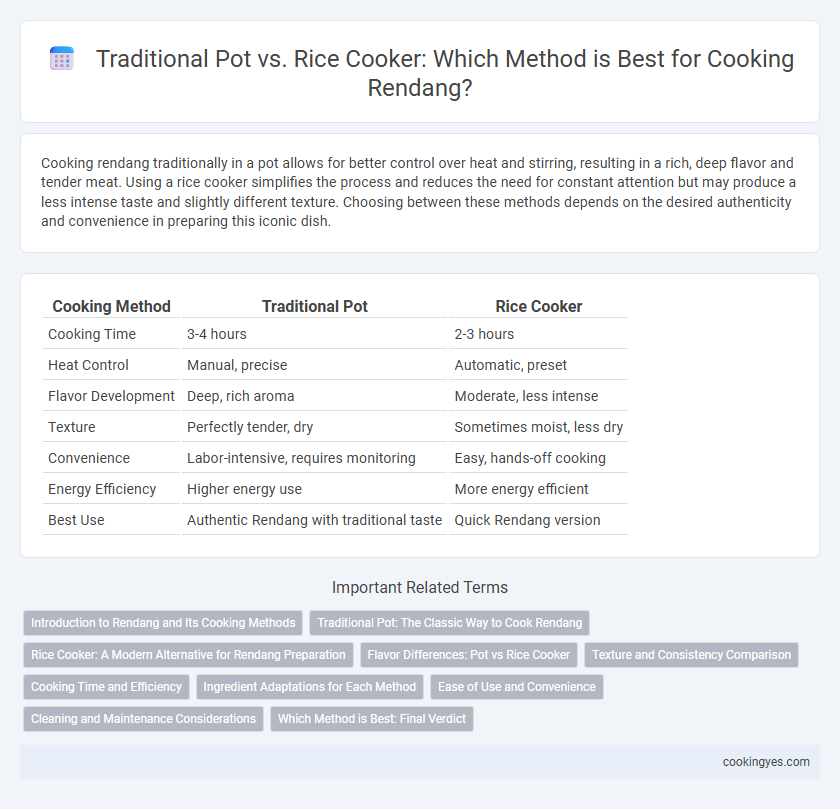 Traditional Pot vs. Rice Cooker: Which Method is Best for Cooking Rendang?

Cooking rendang traditionally in a pot allows for better control over heat and stirring, resulting in a rich, deep flavor and tender meat. Using a rice cooker simplifies the process and reduces the need for constant attention but may produce a less intense taste and slightly different texture. Choosing between these methods depends on the desired authenticity and convenience in preparing this iconic dish.

| Cooking Method | Traditional Pot | Rice Cooker |
|---|---|---|
| Cooking Time | 3-4 hours | 2-3 hours |
| Heat Control | Manual, precise | Automatic, preset |
| Flavor Development | Deep, rich aroma | Moderate, less intense |
| Texture | Perfectly tender, dry | Sometimes moist, less dry |
| Convenience | Labor-intensive, requires monitoring | Easy, hands-off cooking |
| Energy Efficiency | Higher energy use | More energy efficient |
| Best Use | Authentic Rendang with traditional taste | Quick Rendang version |

Important Related Terms

Introduction to Rendang and Its Cooking Methods
Traditional Pot: The Classic Way to Cook Rendang
Rice Cooker: A Modern Alternative for Rendang Preparation
Flavor Differences: Pot vs Rice Cooker
Texture and Consistency Comparison
Cooking Time and Efficiency
Ingredient Adaptations for Each Method
Ease of Use and Convenience
Cleaning and Maintenance Considerations
Which Method is Best: Final Verdict

cookingyes.com