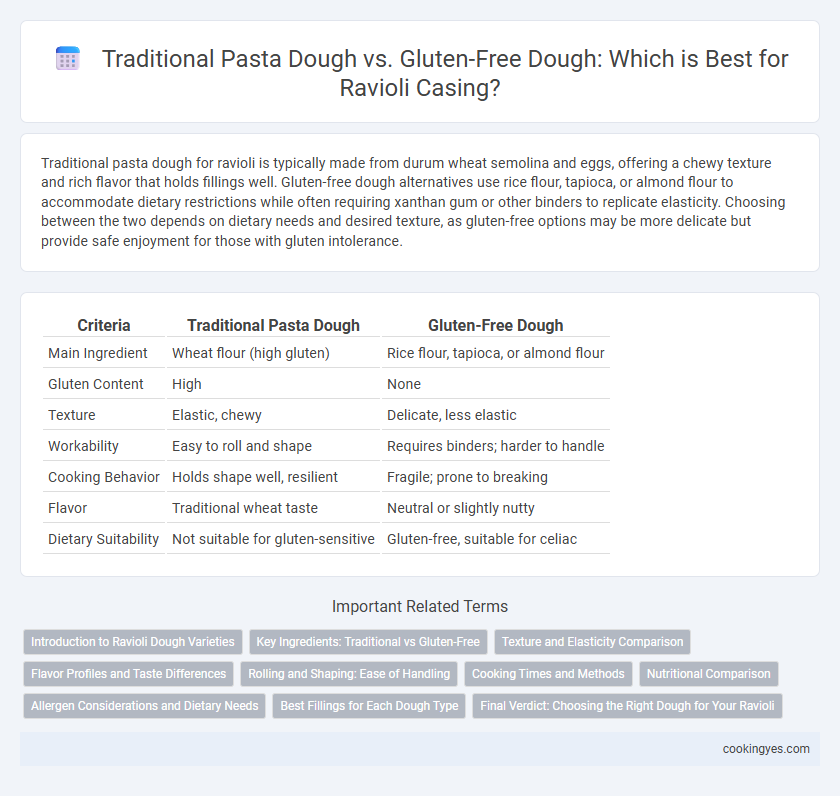 Traditional Pasta Dough vs. Gluten-Free Dough: Which is Best for Ravioli Casing?

Traditional pasta dough for ravioli is typically made from durum wheat semolina and eggs, offering a chewy texture and rich flavor that holds fillings well. Gluten-free dough alternatives use rice flour, tapioca, or almond flour to accommodate dietary restrictions while often requiring xanthan gum or other binders to replicate elasticity. Choosing between the two depends on dietary needs and desired texture, as gluten-free options may be more delicate but provide safe enjoyment for those with gluten intolerance.

| Criteria | Traditional Pasta Dough | Gluten-Free Dough |
|---|---|---|
| Main Ingredient | Wheat flour (high gluten) | Rice flour, tapioca, or almond flour |
| Gluten Content | High | None |
| Texture | Elastic, chewy | Delicate, less elastic |
| Workability | Easy to roll and shape | Requires binders; harder to handle |
| Cooking Behavior | Holds shape well, resilient | Fragile; prone to breaking |
| Flavor | Traditional wheat taste | Neutral or slightly nutty |
| Dietary Suitability | Not suitable for gluten-sensitive | Gluten-free, suitable for celiac |

Important Related Terms

Introduction to Ravioli Dough Varieties
Key Ingredients: Traditional vs Gluten-Free
Texture and Elasticity Comparison
Flavor Profiles and Taste Differences
Rolling and Shaping: Ease of Handling
Cooking Times and Methods
Nutritional Comparison
Allergen Considerations and Dietary Needs
Best Fillings for Each Dough Type
Final Verdict: Choosing the Right Dough for Your Ravioli

cookingyes.com