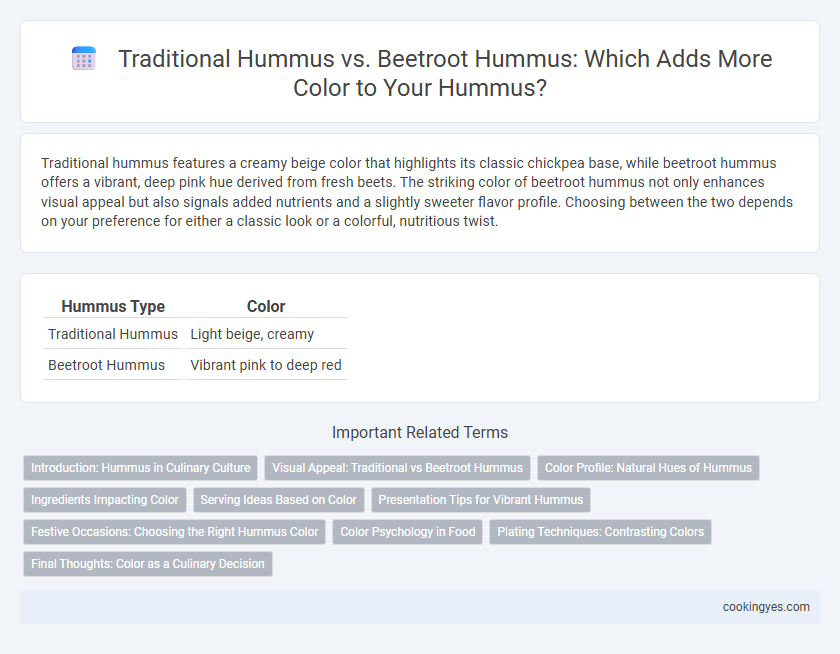 Traditional Hummus vs. Beetroot Hummus: Which Adds More Color to Your Hummus?

Traditional hummus features a creamy beige color that highlights its classic chickpea base, while beetroot hummus offers a vibrant, deep pink hue derived from fresh beets. The striking color of beetroot hummus not only enhances visual appeal but also signals added nutrients and a slightly sweeter flavor profile. Choosing between the two depends on your preference for either a classic look or a colorful, nutritious twist.

| Hummus Type | Color |
|---|---|
| Traditional Hummus | Light beige, creamy |
| Beetroot Hummus | Vibrant pink to deep red |

Important Related Terms

Introduction: Hummus in Culinary Culture
Visual Appeal: Traditional vs Beetroot Hummus
Color Profile: Natural Hues of Hummus
Ingredients Impacting Color
Serving Ideas Based on Color
Presentation Tips for Vibrant Hummus
Festive Occasions: Choosing the Right Hummus Color
Color Psychology in Food
Plating Techniques: Contrasting Colors
Final Thoughts: Color as a Culinary Decision

cookingyes.com