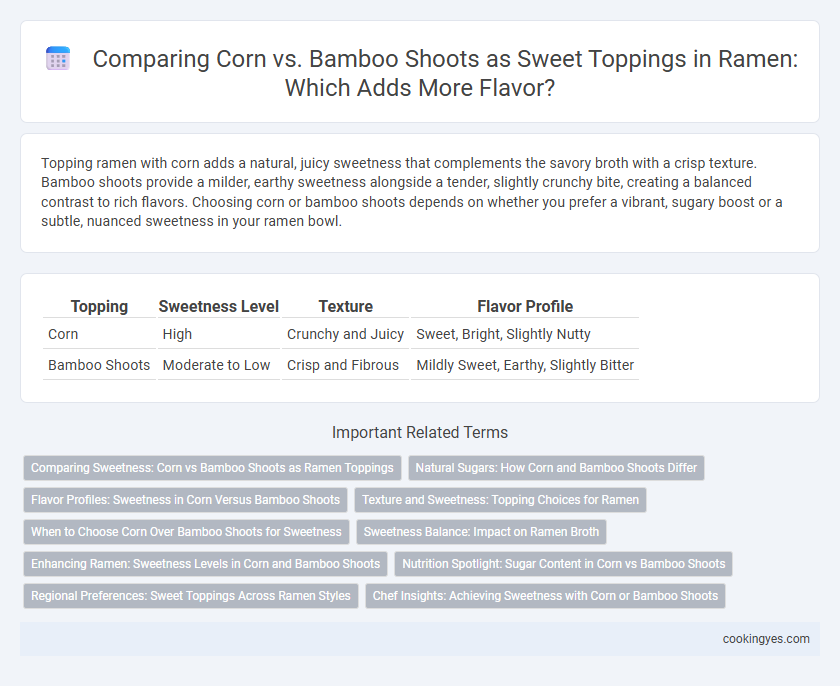 Comparing Corn vs. Bamboo Shoots as Sweet Toppings in Ramen: Which Adds More Flavor?

Topping ramen with corn adds a natural, juicy sweetness that complements the savory broth with a crisp texture. Bamboo shoots provide a milder, earthy sweetness alongside a tender, slightly crunchy bite, creating a balanced contrast to rich flavors. Choosing corn or bamboo shoots depends on whether you prefer a vibrant, sugary boost or a subtle, nuanced sweetness in your ramen bowl.

| Topping | Sweetness Level | Texture | Flavor Profile |
|---|---|---|---|
| Corn | High | Crunchy and Juicy | Sweet, Bright, Slightly Nutty |
| Bamboo Shoots | Moderate to Low | Crisp and Fibrous | Mildly Sweet, Earthy, Slightly Bitter |

Important Related Terms

Comparing Sweetness: Corn vs Bamboo Shoots as Ramen Toppings

Natural Sugars: How Corn and Bamboo Shoots Differ

Flavor Profiles: Sweetness in Corn Versus Bamboo Shoots

Texture and Sweetness: Topping Choices for Ramen

When to Choose Corn Over Bamboo Shoots for Sweetness

Sweetness Balance: Impact on Ramen Broth

Enhancing Ramen: Sweetness Levels in Corn and Bamboo Shoots

Nutrition Spotlight: Sugar Content in Corn vs Bamboo Shoots

Regional Preferences: Sweet Toppings Across Ramen Styles

Chef Insights: Achieving Sweetness with Corn or Bamboo Shoots

cookingyes.com