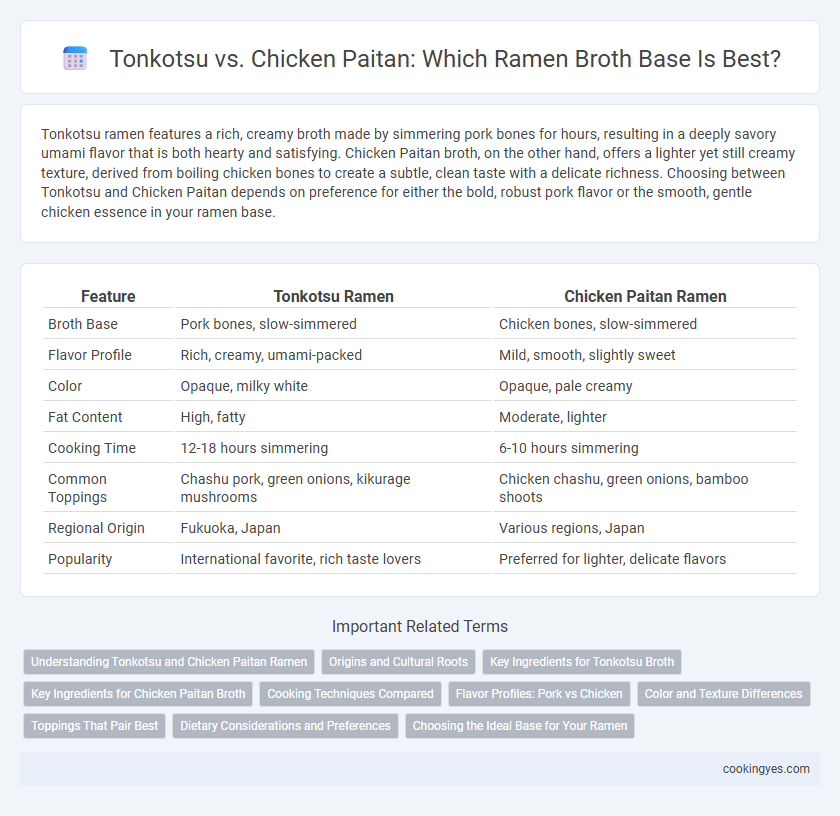 Tonkotsu vs. Chicken Paitan: Which Ramen Broth Base Is Best?

Tonkotsu ramen features a rich, creamy broth made by simmering pork bones for hours, resulting in a deeply savory umami flavor that is both hearty and satisfying. Chicken Paitan broth, on the other hand, offers a lighter yet still creamy texture, derived from boiling chicken bones to create a subtle, clean taste with a delicate richness. Choosing between Tonkotsu and Chicken Paitan depends on preference for either the bold, robust pork flavor or the smooth, gentle chicken essence in your ramen base.

| Feature | Tonkotsu Ramen | Chicken Paitan Ramen |
|---|---|---|
| Broth Base | Pork bones, slow-simmered | Chicken bones, slow-simmered |
| Flavor Profile | Rich, creamy, umami-packed | Mild, smooth, slightly sweet |
| Color | Opaque, milky white | Opaque, pale creamy |
| Fat Content | High, fatty | Moderate, lighter |
| Cooking Time | 12-18 hours simmering | 6-10 hours simmering |
| Common Toppings | Chashu pork, green onions, kikurage mushrooms | Chicken chashu, green onions, bamboo shoots |
| Regional Origin | Fukuoka, Japan | Various regions, Japan |
| Popularity | International favorite, rich taste lovers | Preferred for lighter, delicate flavors |

Important Related Terms

Understanding Tonkotsu and Chicken Paitan Ramen
Origins and Cultural Roots
Key Ingredients for Tonkotsu Broth
Key Ingredients for Chicken Paitan Broth
Cooking Techniques Compared
Flavor Profiles: Pork vs Chicken
Color and Texture Differences
Toppings That Pair Best
Dietary Considerations and Preferences
Choosing the Ideal Base for Your Ramen

cookingyes.com