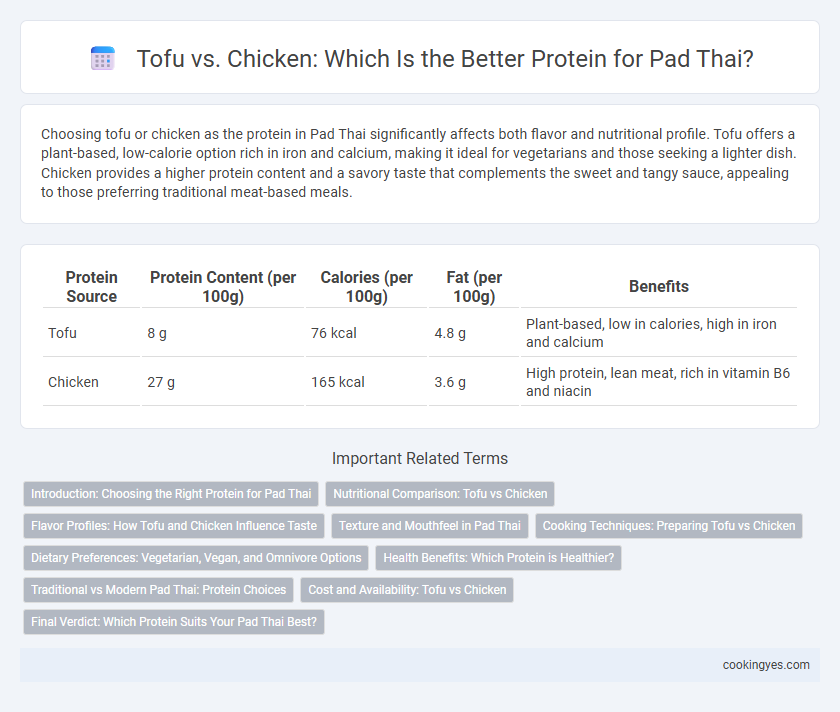 Tofu vs. Chicken: Which Is the Better Protein for Pad Thai?

Choosing tofu or chicken as the protein in Pad Thai significantly affects both flavor and nutritional profile. Tofu offers a plant-based, low-calorie option rich in iron and calcium, making it ideal for vegetarians and those seeking a lighter dish. Chicken provides a higher protein content and a savory taste that complements the sweet and tangy sauce, appealing to those preferring traditional meat-based meals.

| Protein Source | Protein Content (per 100g) | Calories (per 100g) | Fat (per 100g) | Benefits |
|---|---|---|---|---|
| Tofu | 8 g | 76 kcal | 4.8 g | Plant-based, low in calories, high in iron and calcium |
| Chicken | 27 g | 165 kcal | 3.6 g | High protein, lean meat, rich in vitamin B6 and niacin |

Important Related Terms

Introduction: Choosing the Right Protein for Pad Thai
Nutritional Comparison: Tofu vs Chicken
Flavor Profiles: How Tofu and Chicken Influence Taste
Texture and Mouthfeel in Pad Thai
Cooking Techniques: Preparing Tofu vs Chicken
Dietary Preferences: Vegetarian, Vegan, and Omnivore Options
Health Benefits: Which Protein is Healthier?
Traditional vs Modern Pad Thai: Protein Choices
Cost and Availability: Tofu vs Chicken
Final Verdict: Which Protein Suits Your Pad Thai Best?

cookingyes.com