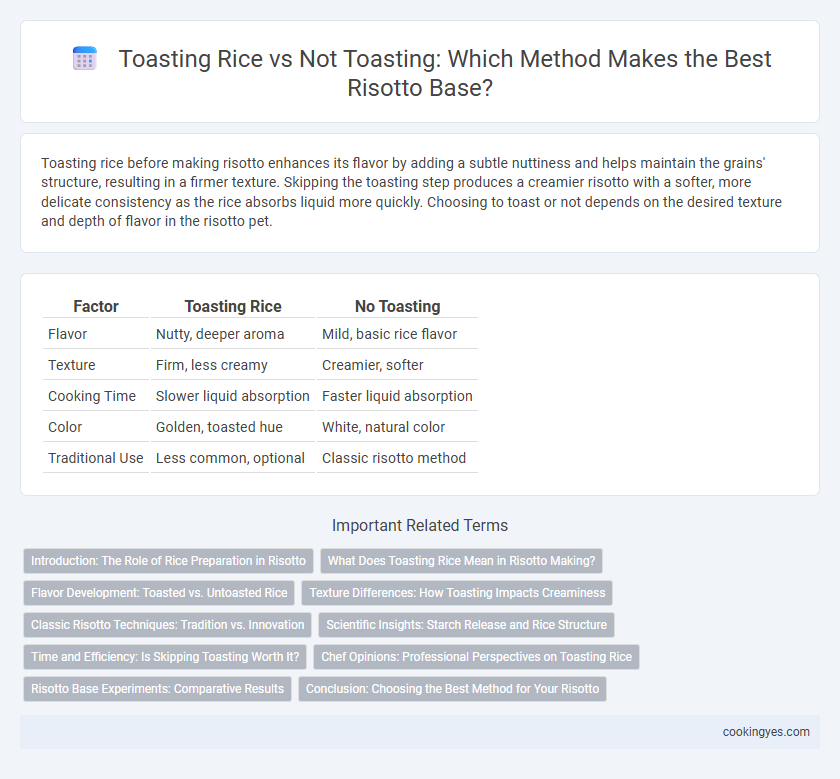 Toasting Rice vs Not Toasting: Which Method Makes the Best Risotto Base?

Toasting rice before making risotto enhances its flavor by adding a subtle nuttiness and helps maintain the grains' structure, resulting in a firmer texture. Skipping the toasting step produces a creamier risotto with a softer, more delicate consistency as the rice absorbs liquid more quickly. Choosing to toast or not depends on the desired texture and depth of flavor in the risotto pet.

| Factor | Toasting Rice | No Toasting |
|---|---|---|
| Flavor | Nutty, deeper aroma | Mild, basic rice flavor |
| Texture | Firm, less creamy | Creamier, softer |
| Cooking Time | Slower liquid absorption | Faster liquid absorption |
| Color | Golden, toasted hue | White, natural color |
| Traditional Use | Less common, optional | Classic risotto method |

Important Related Terms

Introduction: The Role of Rice Preparation in Risotto
What Does Toasting Rice Mean in Risotto Making?
Flavor Development: Toasted vs. Untoasted Rice
Texture Differences: How Toasting Impacts Creaminess
Classic Risotto Techniques: Tradition vs. Innovation
Scientific Insights: Starch Release and Rice Structure
Time and Efficiency: Is Skipping Toasting Worth It?
Chef Opinions: Professional Perspectives on Toasting Rice
Risotto Base Experiments: Comparative Results
Conclusion: Choosing the Best Method for Your Risotto

cookingyes.com