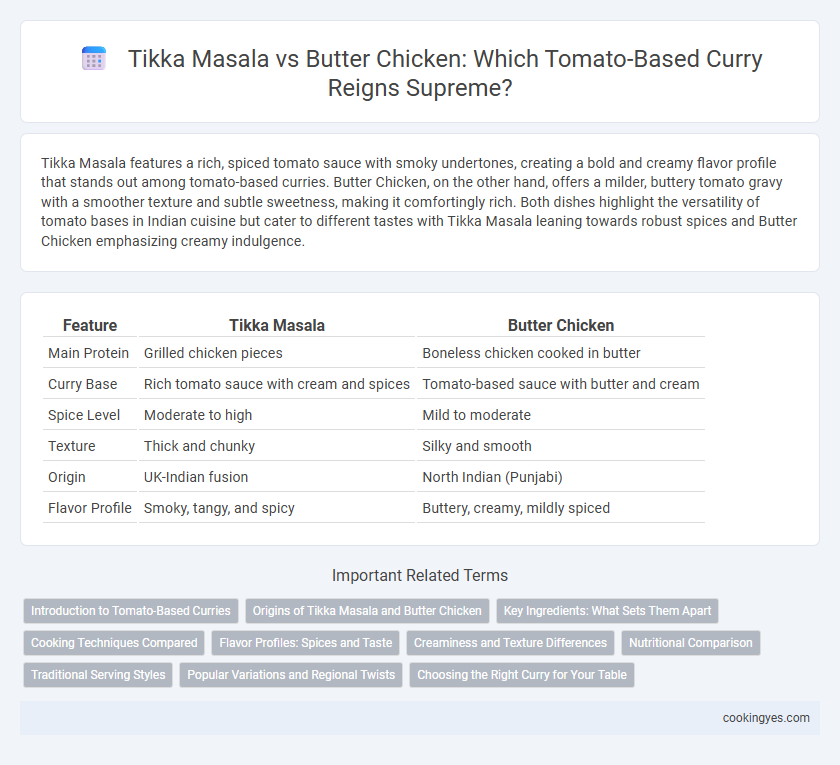 Tikka Masala vs Butter Chicken: Which Tomato-Based Curry Reigns Supreme?

Tikka Masala features a rich, spiced tomato sauce with smoky undertones, creating a bold and creamy flavor profile that stands out among tomato-based curries. Butter Chicken, on the other hand, offers a milder, buttery tomato gravy with a smoother texture and subtle sweetness, making it comfortingly rich. Both dishes highlight the versatility of tomato bases in Indian cuisine but cater to different tastes with Tikka Masala leaning towards robust spices and Butter Chicken emphasizing creamy indulgence.

| Feature | Tikka Masala | Butter Chicken |
|---|---|---|
| Main Protein | Grilled chicken pieces | Boneless chicken cooked in butter |
| Curry Base | Rich tomato sauce with cream and spices | Tomato-based sauce with butter and cream |
| Spice Level | Moderate to high | Mild to moderate |
| Texture | Thick and chunky | Silky and smooth |
| Origin | UK-Indian fusion | North Indian (Punjabi) |
| Flavor Profile | Smoky, tangy, and spicy | Buttery, creamy, mildly spiced |

Important Related Terms

Introduction to Tomato-Based Curries
Origins of Tikka Masala and Butter Chicken
Key Ingredients: What Sets Them Apart
Cooking Techniques Compared
Flavor Profiles: Spices and Taste
Creaminess and Texture Differences
Nutritional Comparison
Traditional Serving Styles
Popular Variations and Regional Twists
Choosing the Right Curry for Your Table

cookingyes.com