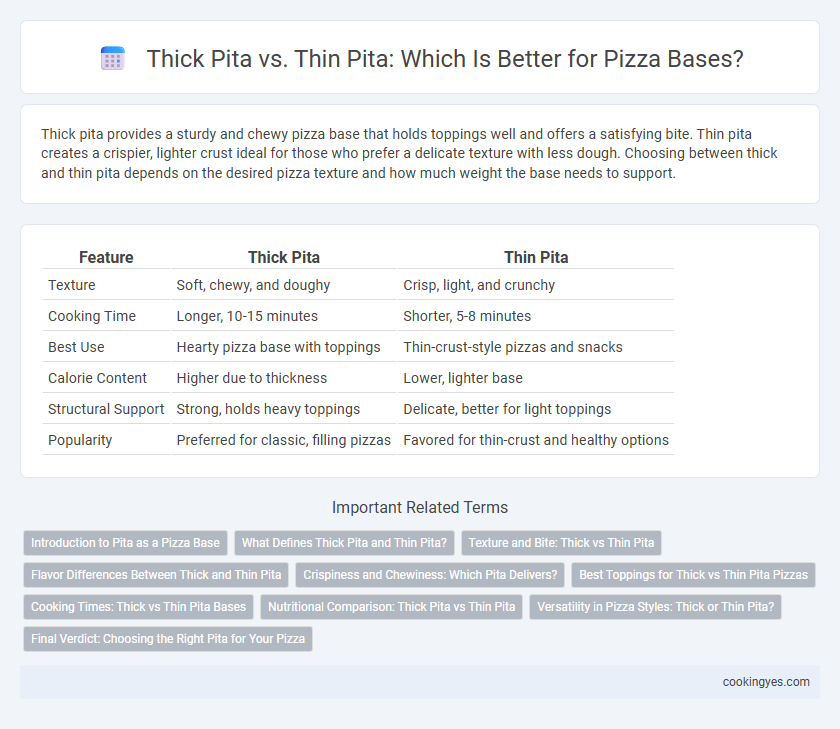 Thick Pita vs. Thin Pita: Which Is Better for Pizza Bases?

Thick pita provides a sturdy and chewy pizza base that holds toppings well and offers a satisfying bite. Thin pita creates a crispier, lighter crust ideal for those who prefer a delicate texture with less dough. Choosing between thick and thin pita depends on the desired pizza texture and how much weight the base needs to support.

| Feature | Thick Pita | Thin Pita |
|---|---|---|
| Texture | Soft, chewy, and doughy | Crisp, light, and crunchy |
| Cooking Time | Longer, 10-15 minutes | Shorter, 5-8 minutes |
| Best Use | Hearty pizza base with toppings | Thin-crust-style pizzas and snacks |
| Calorie Content | Higher due to thickness | Lower, lighter base |
| Structural Support | Strong, holds heavy toppings | Delicate, better for light toppings |
| Popularity | Preferred for classic, filling pizzas | Favored for thin-crust and healthy options |

Important Related Terms

Introduction to Pita as a Pizza Base
What Defines Thick Pita and Thin Pita?
Texture and Bite: Thick vs Thin Pita
Flavor Differences Between Thick and Thin Pita
Crispiness and Chewiness: Which Pita Delivers?
Best Toppings for Thick vs Thin Pita Pizzas
Cooking Times: Thick vs Thin Pita Bases
Nutritional Comparison: Thick Pita vs Thin Pita
Versatility in Pizza Styles: Thick or Thin Pita?
Final Verdict: Choosing the Right Pita for Your Pizza

cookingyes.com