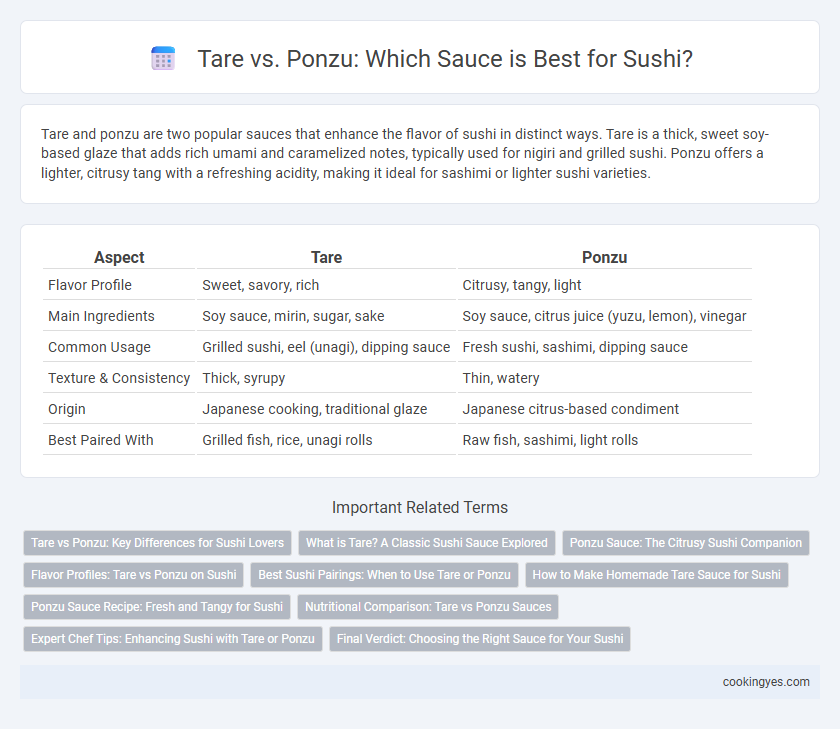 Tare vs. Ponzu: Which Sauce is Best for Sushi?

Tare and ponzu are two popular sauces that enhance the flavor of sushi in distinct ways. Tare is a thick, sweet soy-based glaze that adds rich umami and caramelized notes, typically used for nigiri and grilled sushi. Ponzu offers a lighter, citrusy tang with a refreshing acidity, making it ideal for sashimi or lighter sushi varieties.

| Aspect | Tare | Ponzu |
|---|---|---|
| Flavor Profile | Sweet, savory, rich | Citrusy, tangy, light |
| Main Ingredients | Soy sauce, mirin, sugar, sake | Soy sauce, citrus juice (yuzu, lemon), vinegar |
| Common Usage | Grilled sushi, eel (unagi), dipping sauce | Fresh sushi, sashimi, dipping sauce |
| Texture & Consistency | Thick, syrupy | Thin, watery |
| Origin | Japanese cooking, traditional glaze | Japanese citrus-based condiment |
| Best Paired With | Grilled fish, rice, unagi rolls | Raw fish, sashimi, light rolls |

Important Related Terms

Tare vs Ponzu: Key Differences for Sushi Lovers
What is Tare? A Classic Sushi Sauce Explored
Ponzu Sauce: The Citrusy Sushi Companion
Flavor Profiles: Tare vs Ponzu on Sushi
Best Sushi Pairings: When to Use Tare or Ponzu
How to Make Homemade Tare Sauce for Sushi
Ponzu Sauce Recipe: Fresh and Tangy for Sushi
Nutritional Comparison: Tare vs Ponzu Sauces
Expert Chef Tips: Enhancing Sushi with Tare or Ponzu
Final Verdict: Choosing the Right Sauce for Your Sushi

cookingyes.com