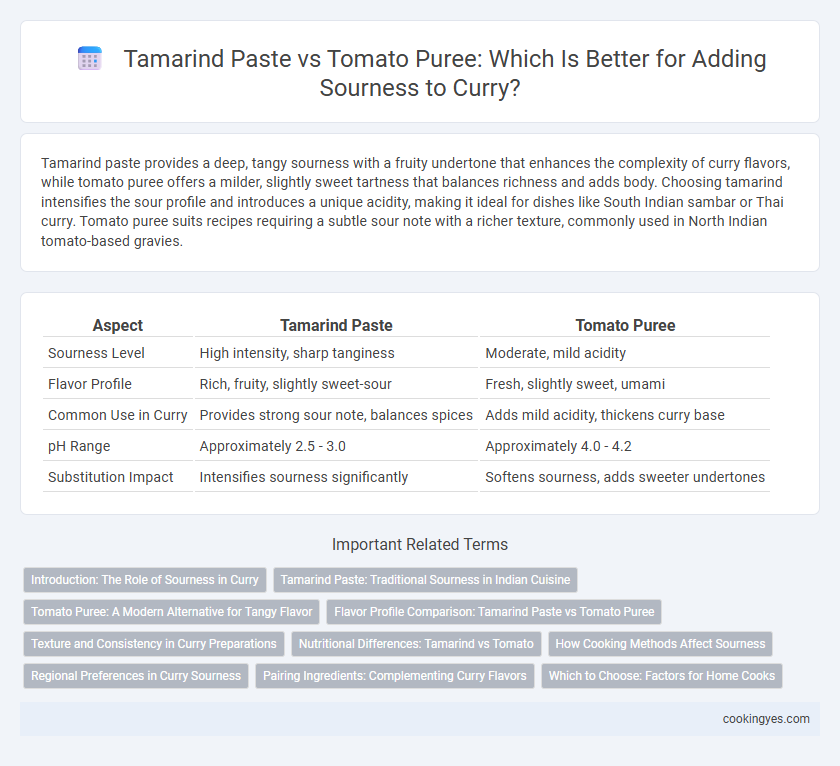 Tamarind Paste vs Tomato Puree: Which Is Better for Adding Sourness to Curry?

Tamarind paste provides a deep, tangy sourness with a fruity undertone that enhances the complexity of curry flavors, while tomato puree offers a milder, slightly sweet tartness that balances richness and adds body. Choosing tamarind intensifies the sour profile and introduces a unique acidity, making it ideal for dishes like South Indian sambar or Thai curry. Tomato puree suits recipes requiring a subtle sour note with a richer texture, commonly used in North Indian tomato-based gravies.

| Aspect | Tamarind Paste | Tomato Puree |
|---|---|---|
| Sourness Level | High intensity, sharp tanginess | Moderate, mild acidity |
| Flavor Profile | Rich, fruity, slightly sweet-sour | Fresh, slightly sweet, umami |
| Common Use in Curry | Provides strong sour note, balances spices | Adds mild acidity, thickens curry base |
| pH Range | Approximately 2.5 - 3.0 | Approximately 4.0 - 4.2 |
| Substitution Impact | Intensifies sourness significantly | Softens sourness, adds sweeter undertones |

Important Related Terms

Introduction: The Role of Sourness in Curry
Tamarind Paste: Traditional Sourness in Indian Cuisine
Tomato Puree: A Modern Alternative for Tangy Flavor
Flavor Profile Comparison: Tamarind Paste vs Tomato Puree
Texture and Consistency in Curry Preparations
Nutritional Differences: Tamarind vs Tomato
How Cooking Methods Affect Sourness
Regional Preferences in Curry Sourness
Pairing Ingredients: Complementing Curry Flavors
Which to Choose: Factors for Home Cooks

cookingyes.com